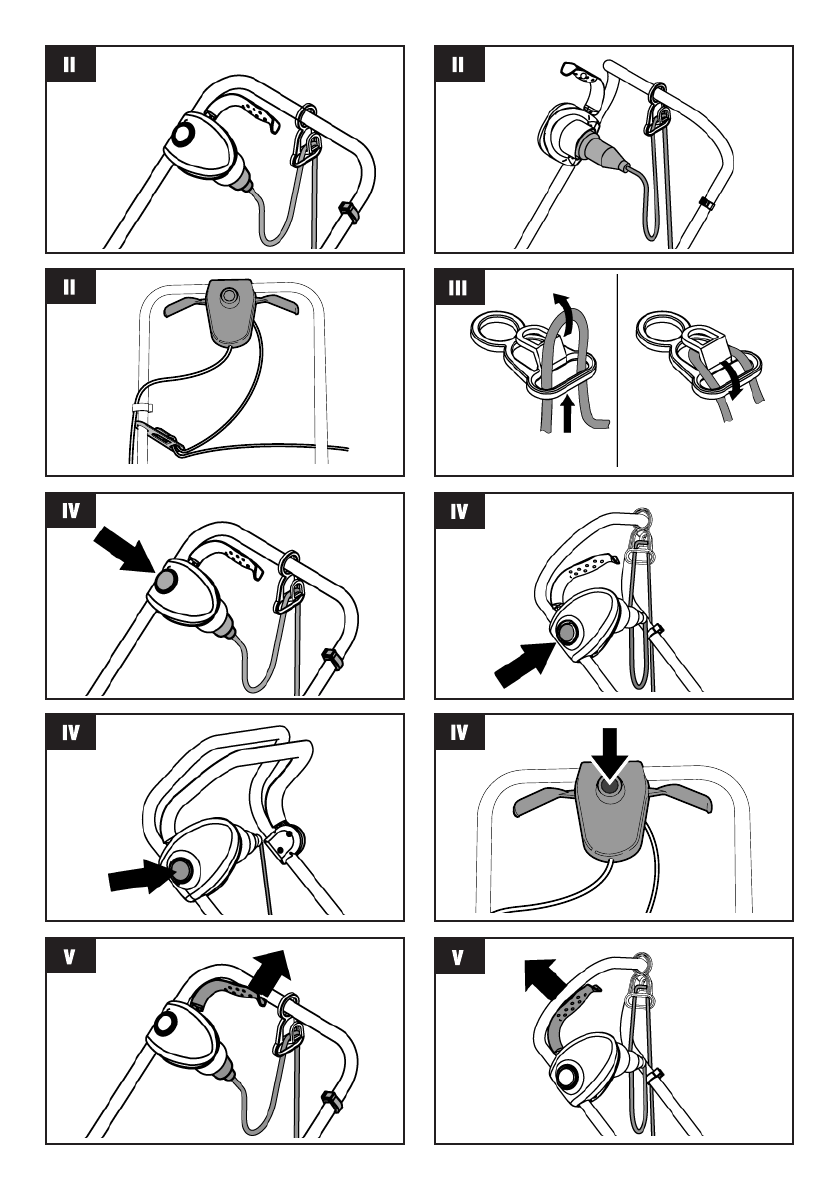 II

II

II

III

IV

IV

IV

IV

V

V