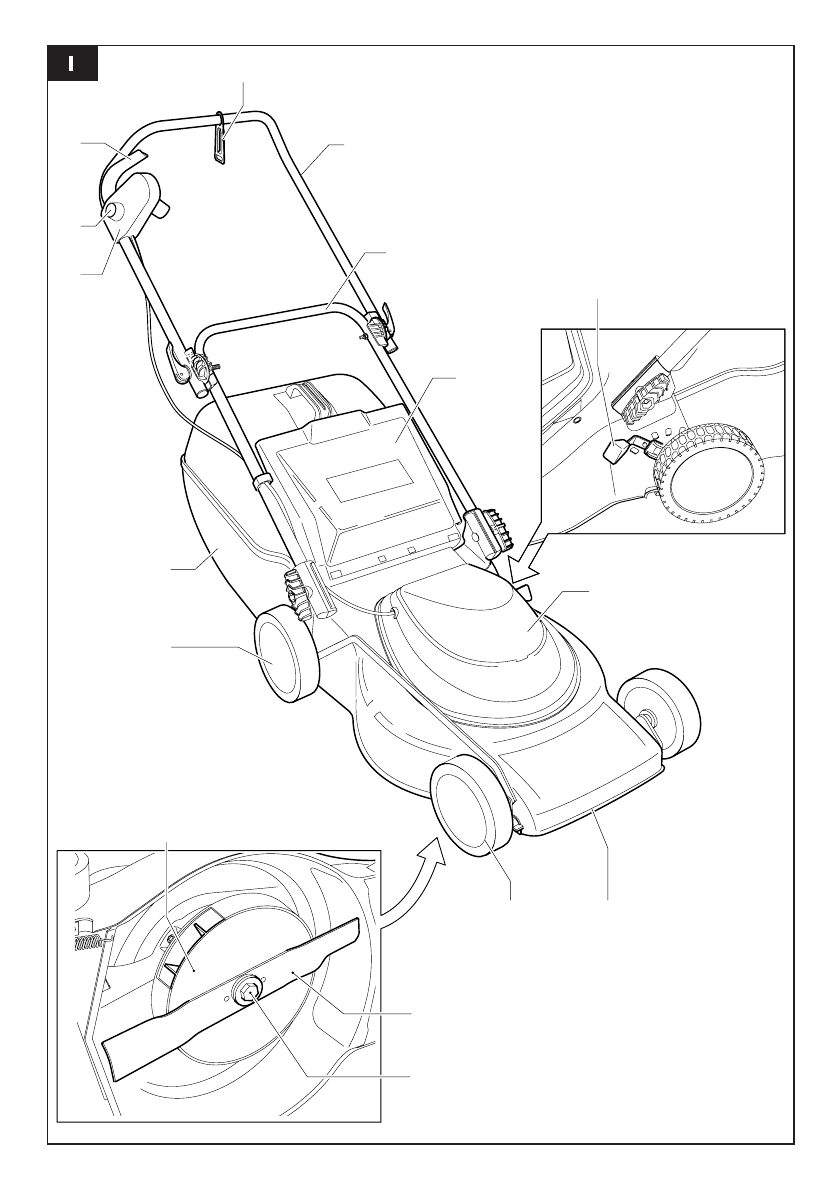 I