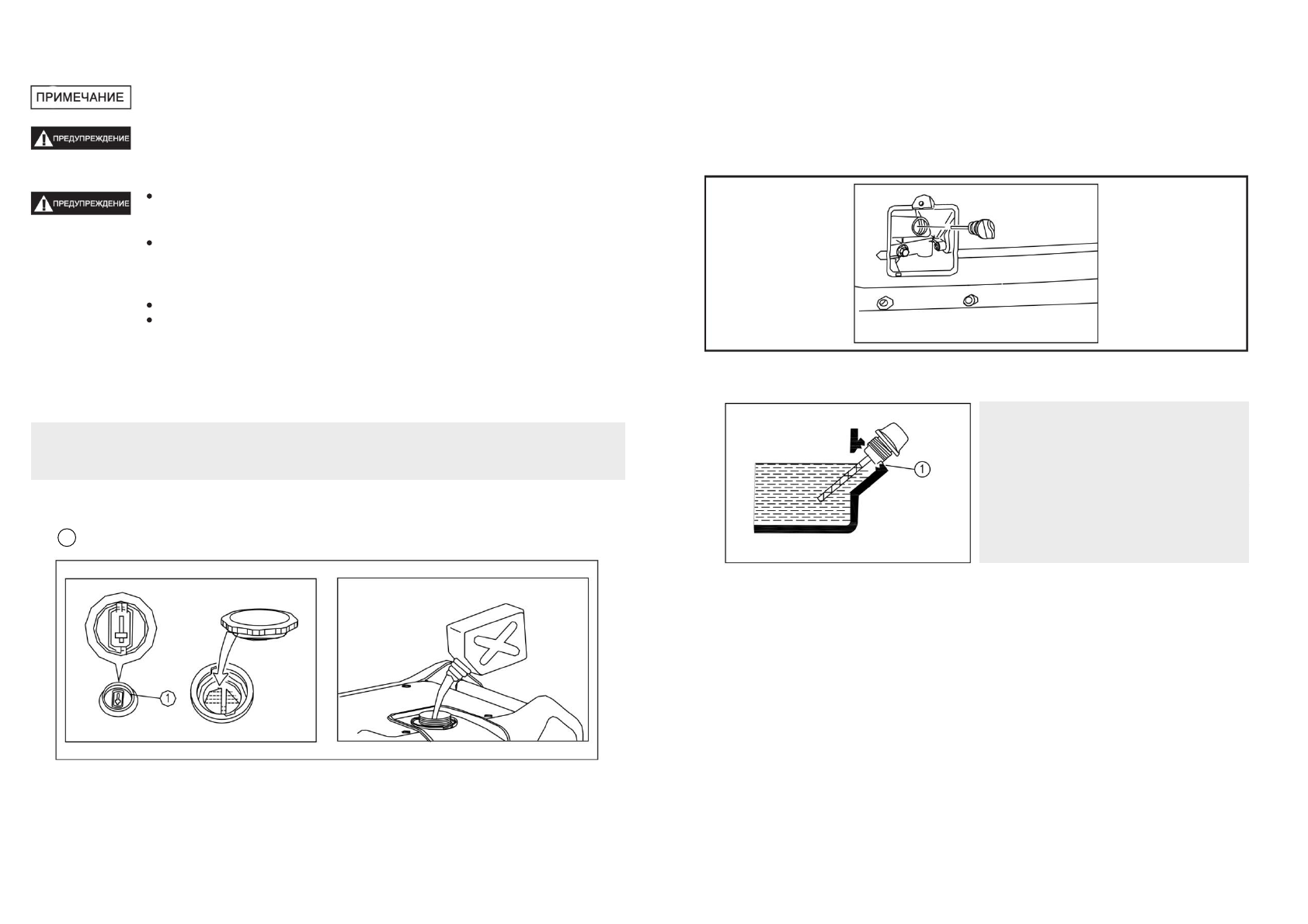 ПРИМЕЧАНИЕ

ПРЕДУПРЕЖДЕНИЕ

ПРЕДУПРЕЖДЕНИЕ

1

1

1