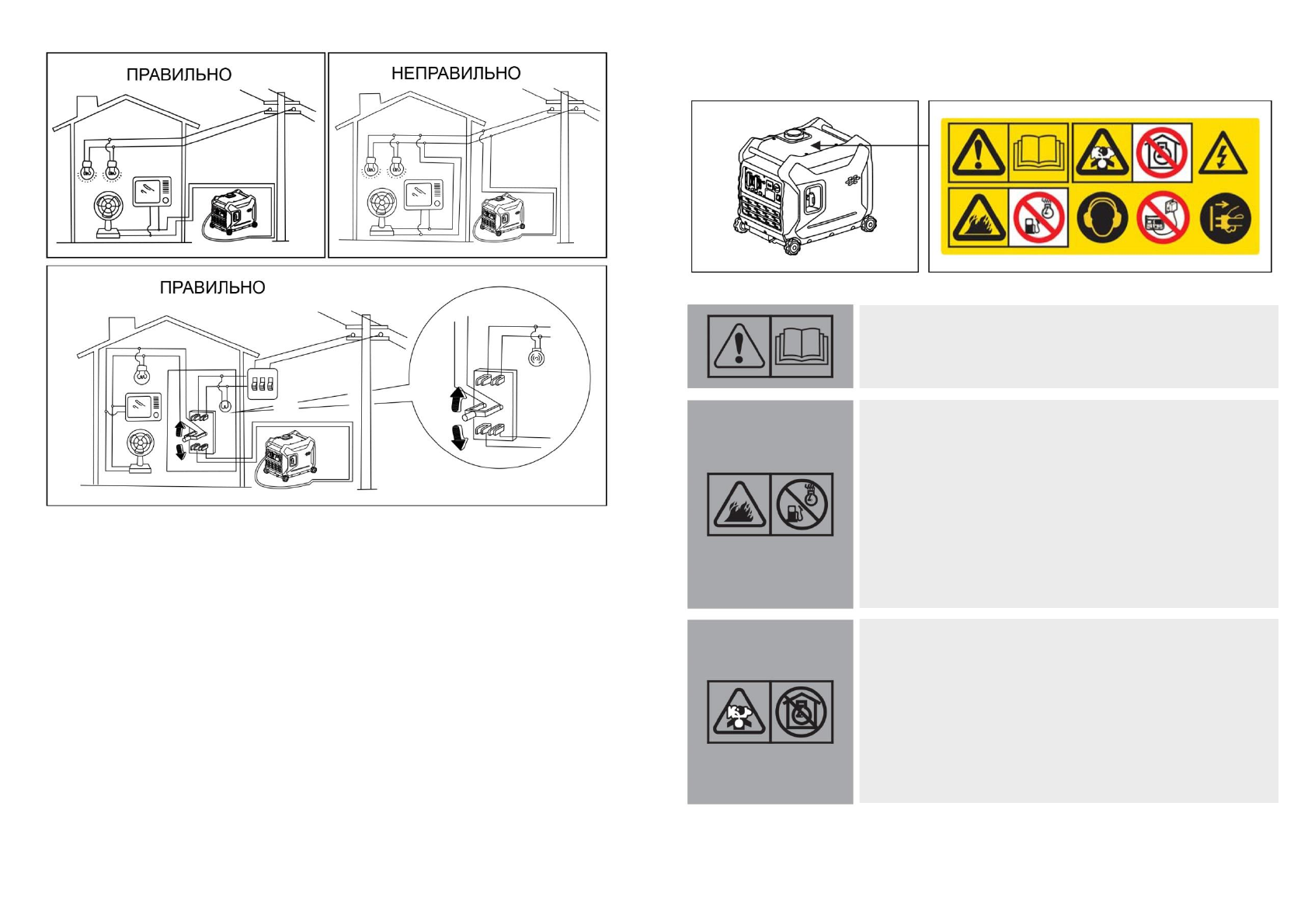 ПРАВИЛЬНО

НЕПРАВИЛЬНО

ПРАВИЛЬНО