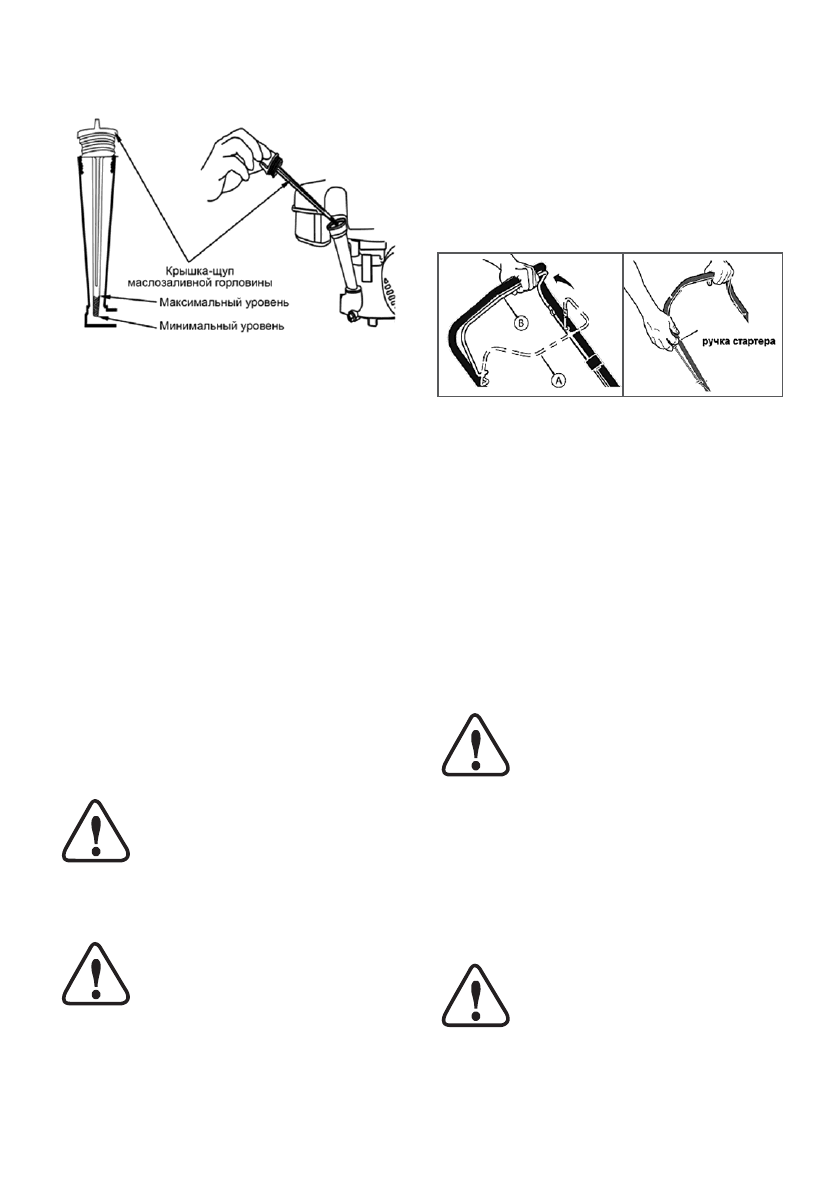 Крышка-щуп маслозаливной горловины
Максимальный уровень
Минимальный уровень

B
A
ручка стартера