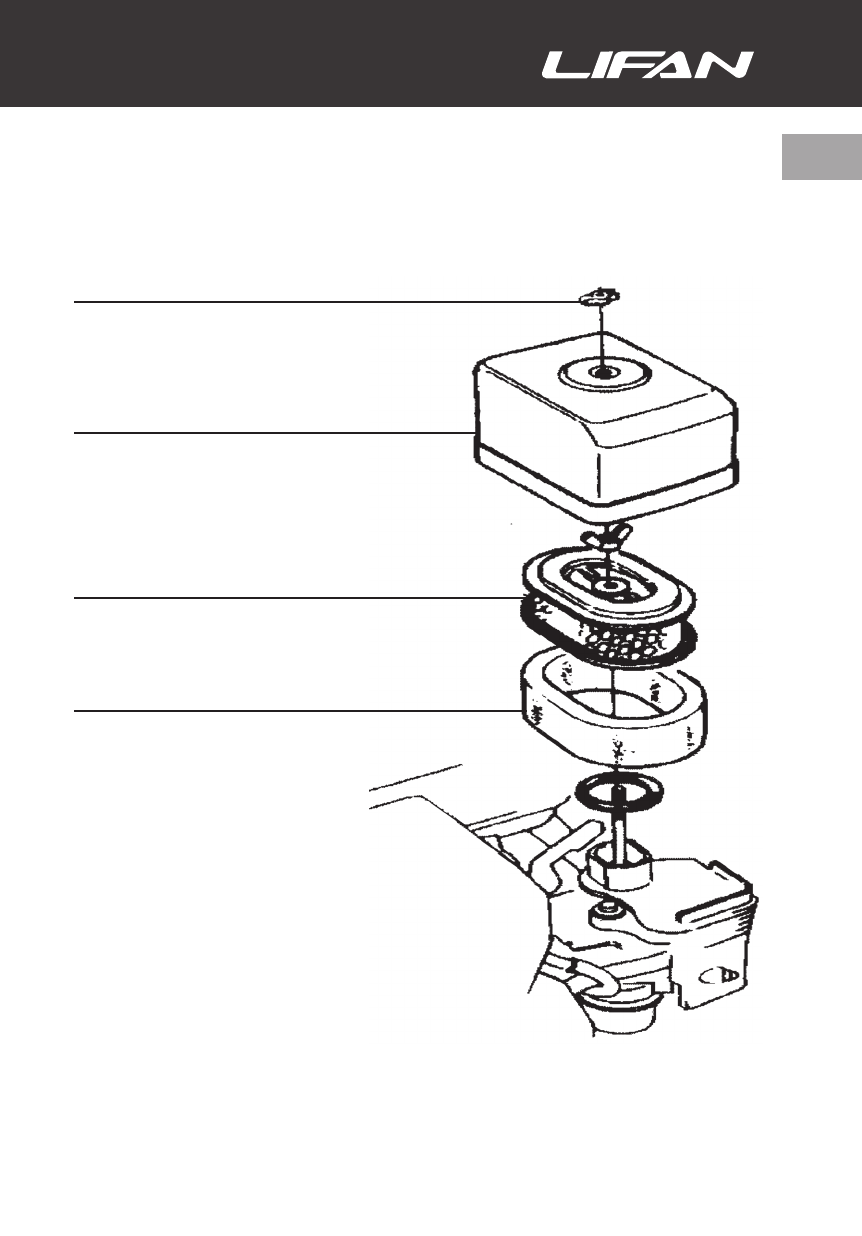 LIFAN