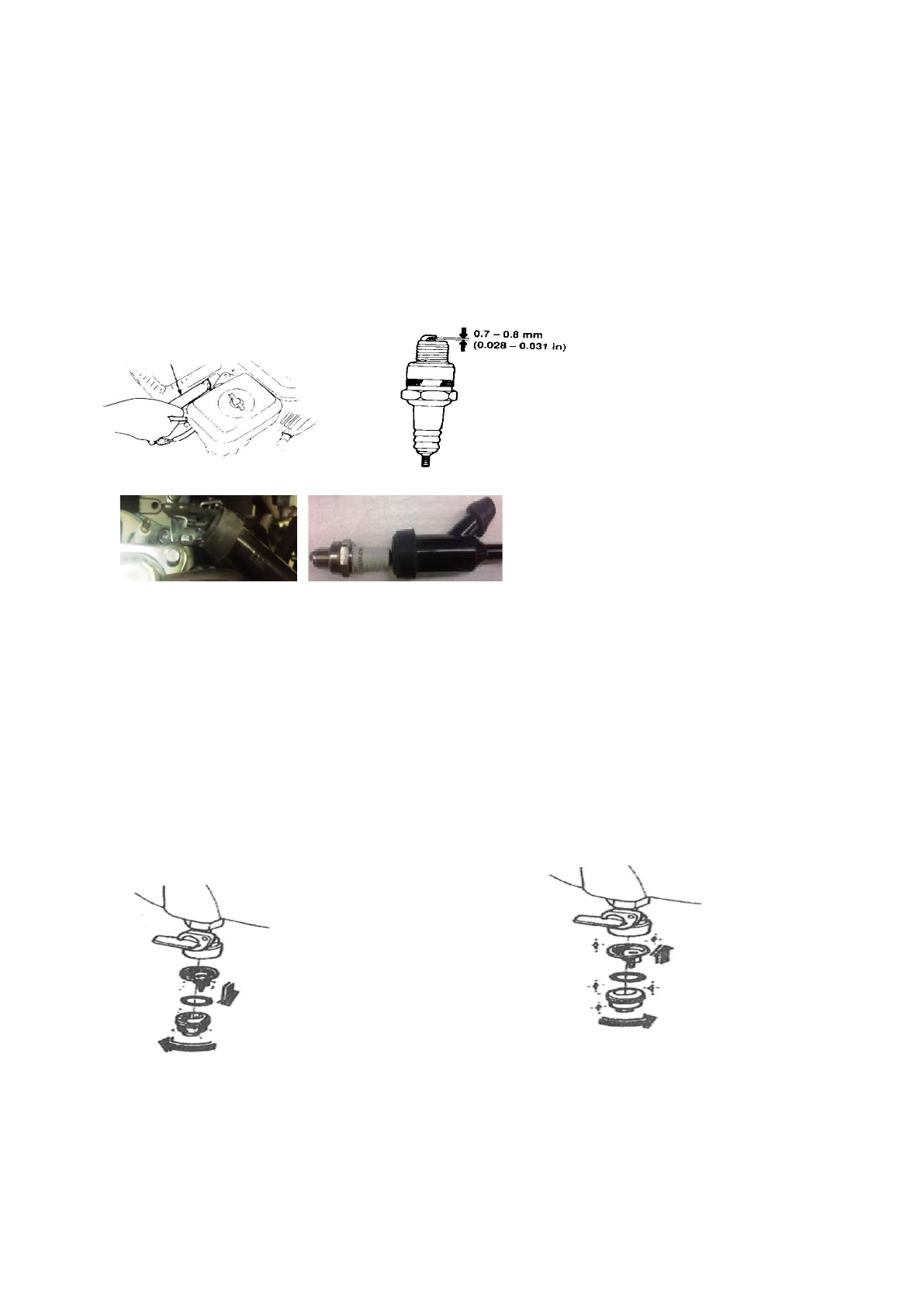 0.7 – 0.8 mm
(0.028 – 0.031 in)