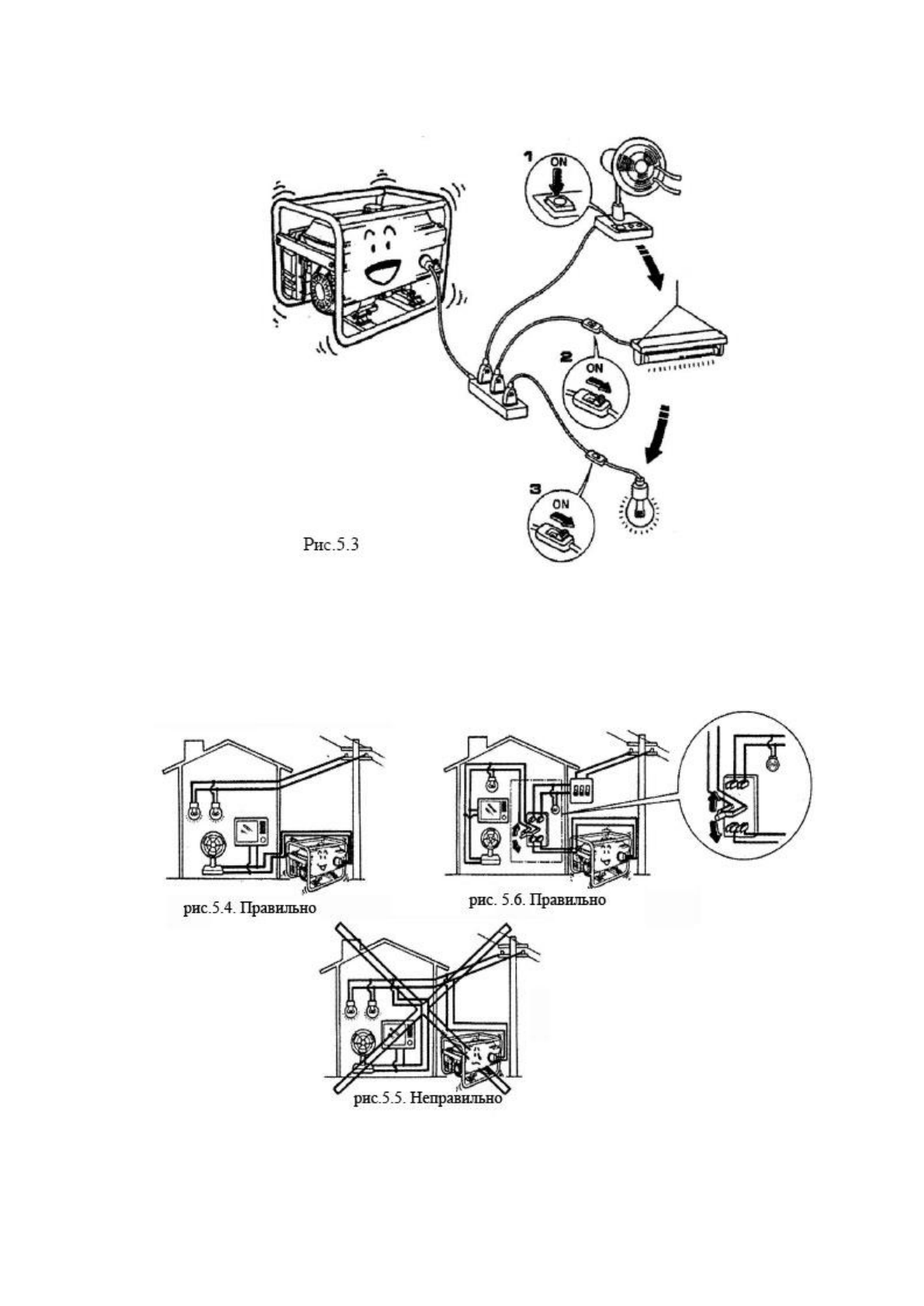 1
ON

2
ON

3
ON

Рис.5.3

рис.5.4. Правильно

рис. 5.6. Правильно

рис.5.5. Неправильно