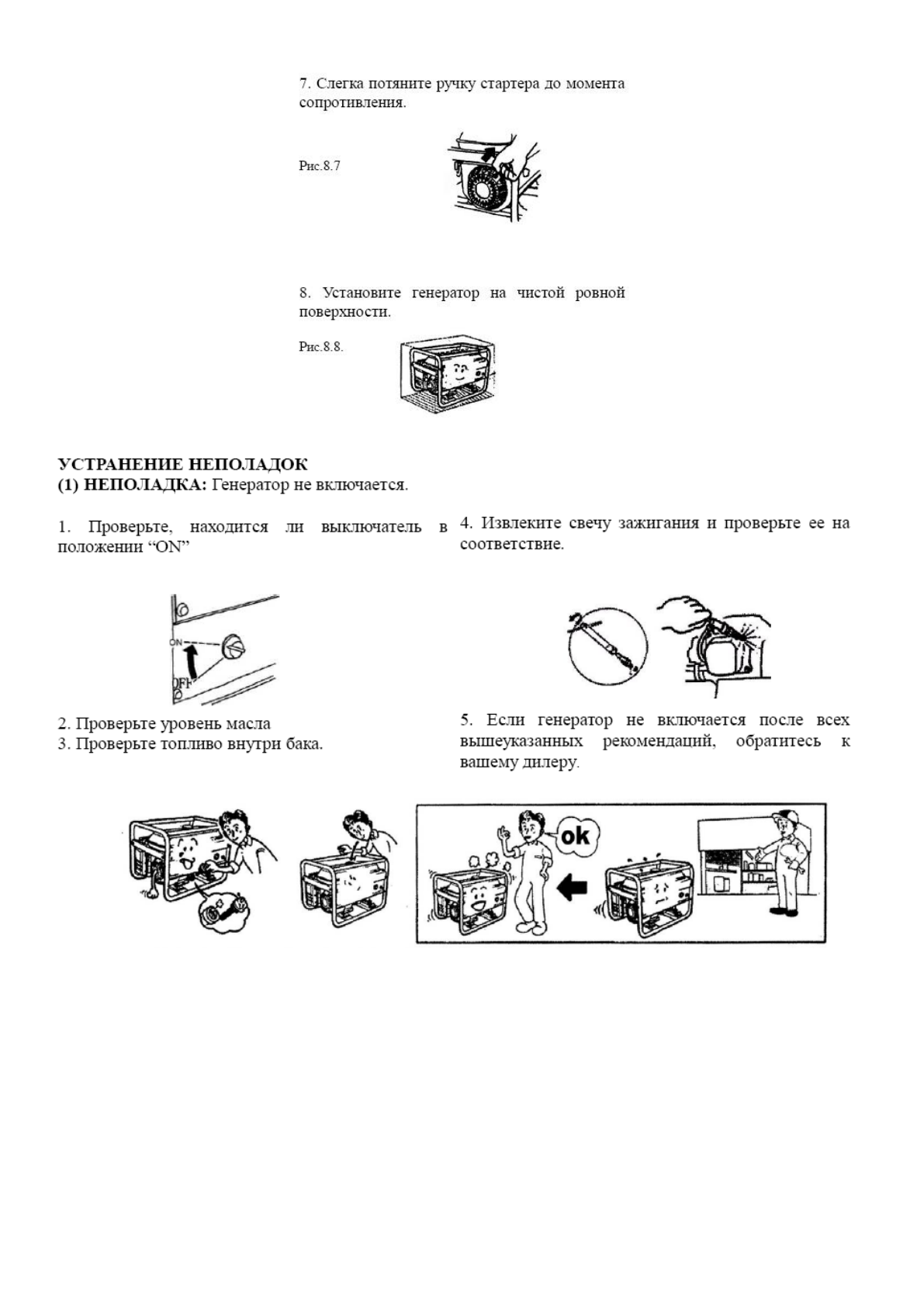 7. Слегка потяните ручку стартера до момента сопротивления.

Рис.8.7

8. Установите генератор на чистой ровной поверхности.

Рис.8.8.

УСТРАНЕНИЕ НЕПОЛАДОК
(1) НЕПОЛАДКА: Генератор не включается.

1. Проверьте, находится ли выключатель в положении “ON”

ON
OFF

2. Проверьте уровень масла
3. Проверьте топливо внутри бака.

4. Извлеките свечу зажигания и проверьте ее на соответствие.

5. Если генератор не включается после всех вышеуказанных рекомендаций, обратитесь к вашему дилеру.

ok