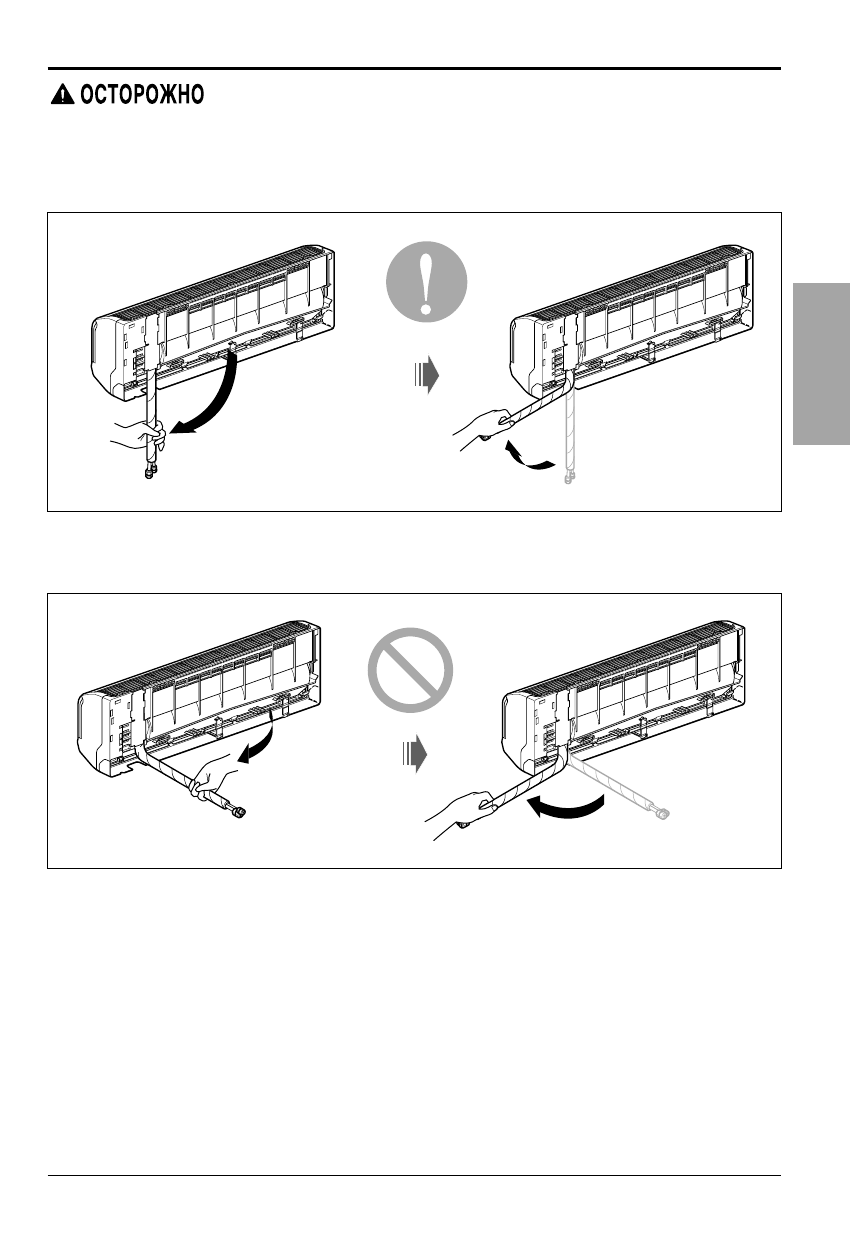 ОСТОРОЖНО