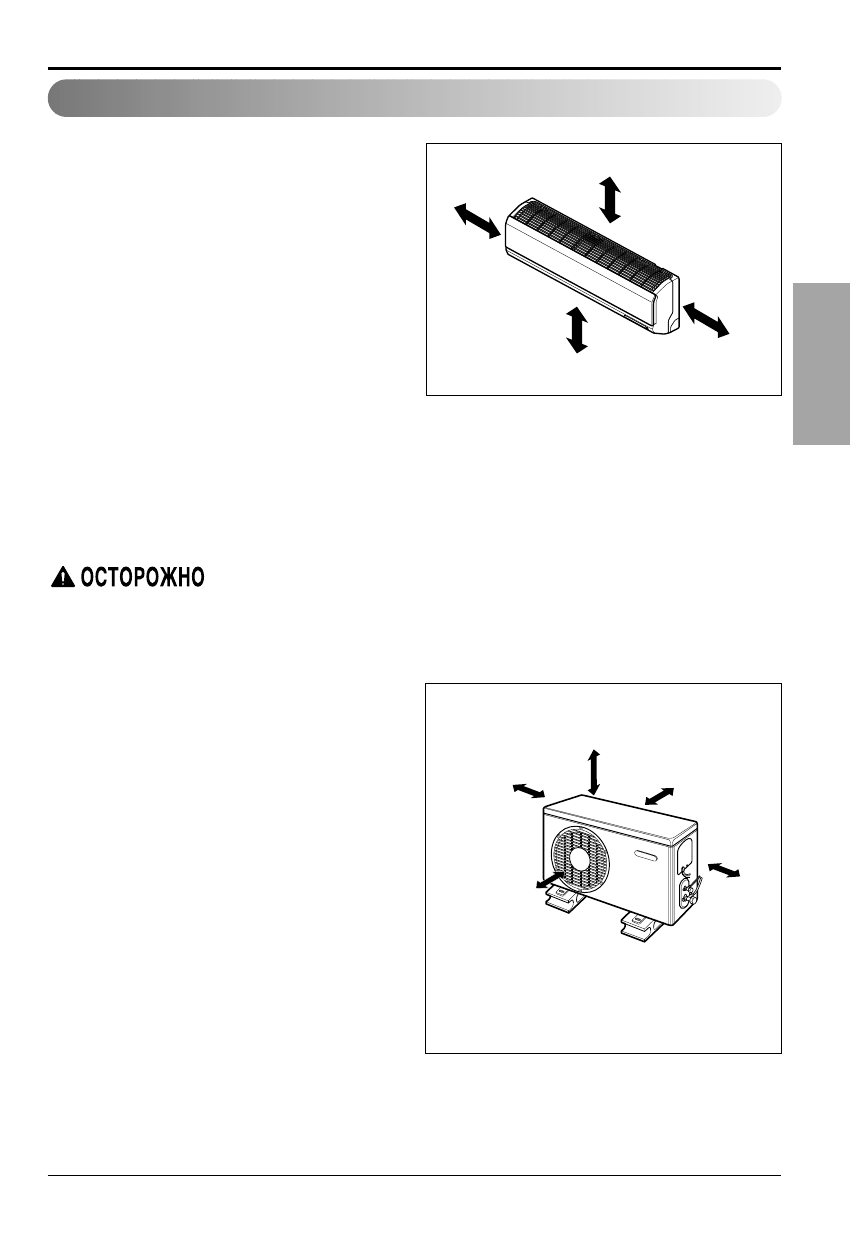 ОСТОРОЖНО