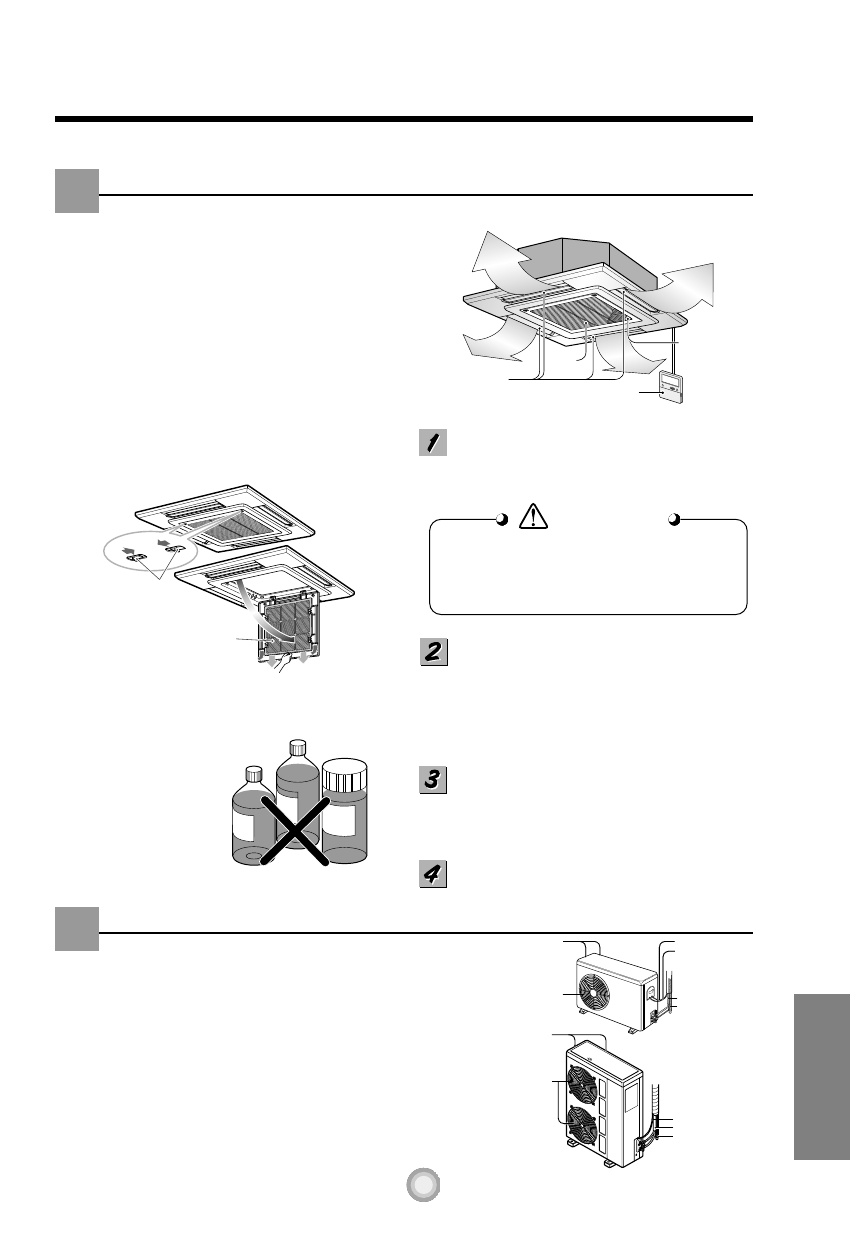 1

2

3

4