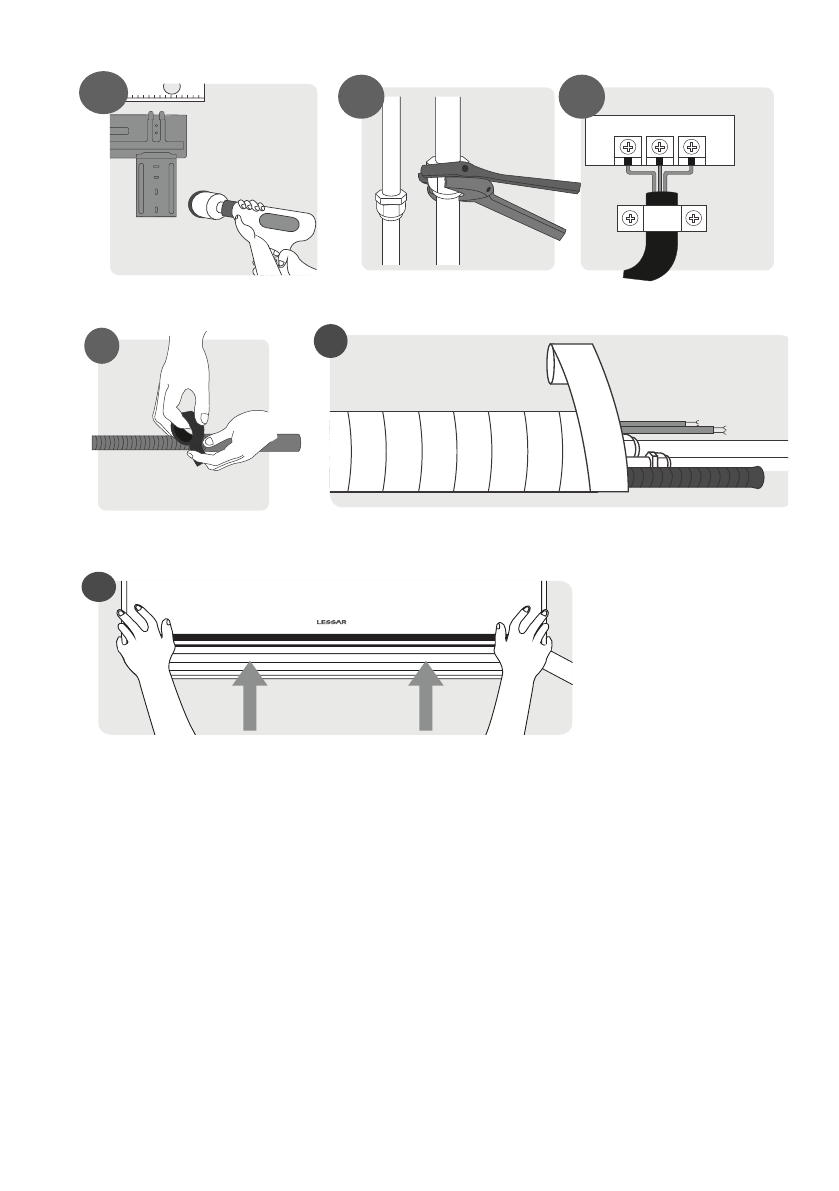 LESSAR