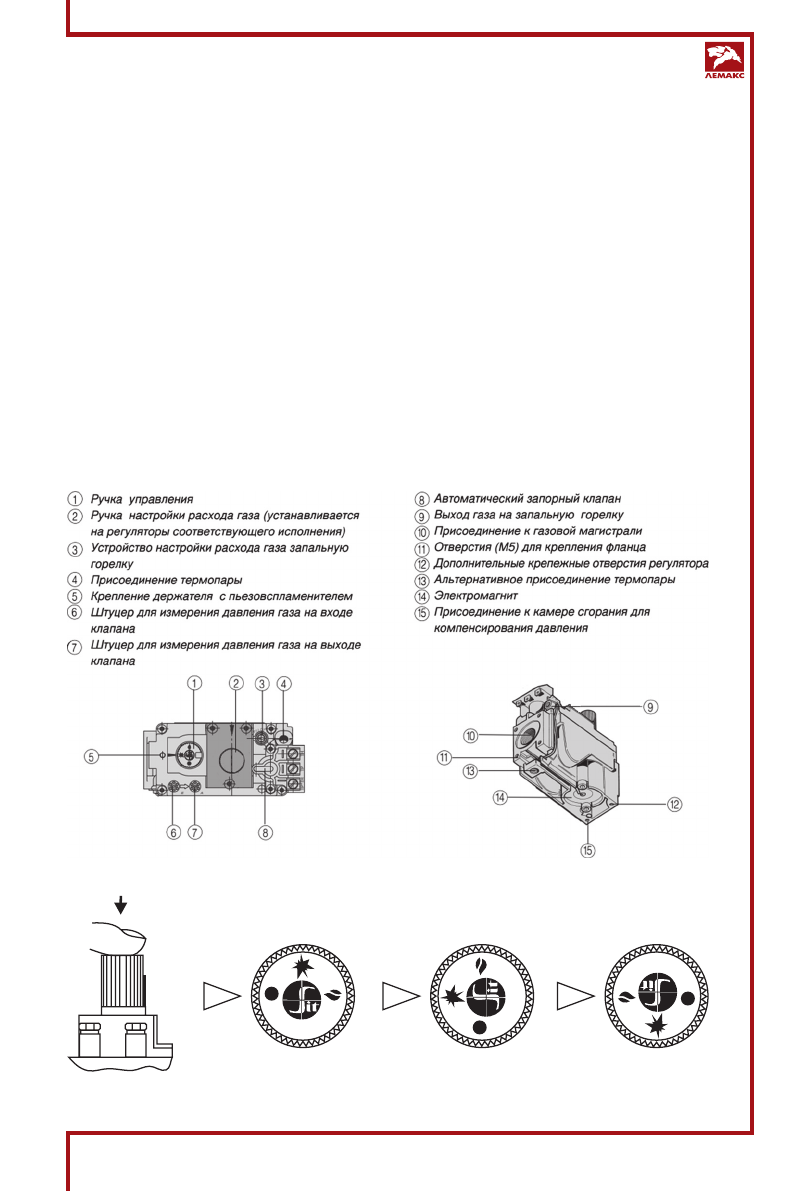 ЛЕМАКС

① Ручка управления
② Ручка настройки расхода газа (устанавливается на регуляторы соответствующего исполнения)
③ Устройство настройки расхода газа запальную горелку
④ Присоединение термопары
⑤ Крепление держателя с пьезовспламенителем
⑥ Штуцер для измерения давления газа на входе клапана
⑦ Штуцер для измерения давления газа на выходе клапана

⑧ Автоматический запорный клапан
⑨ Выход газа на запальную горелку
⑩ Присоединение к газовой магистрали
⑪ Отверстия (М5) для крепления фланца
⑫ Дополнительные крепежные отверстия регулятора
⑬ Альтернативное присоединение термопары
⑭ Электромагнит
⑮ Присоединение к камере сгорания для компенсирования давления

1 2 3 4 5 6 7 8

9 10 11 13 14 12 15