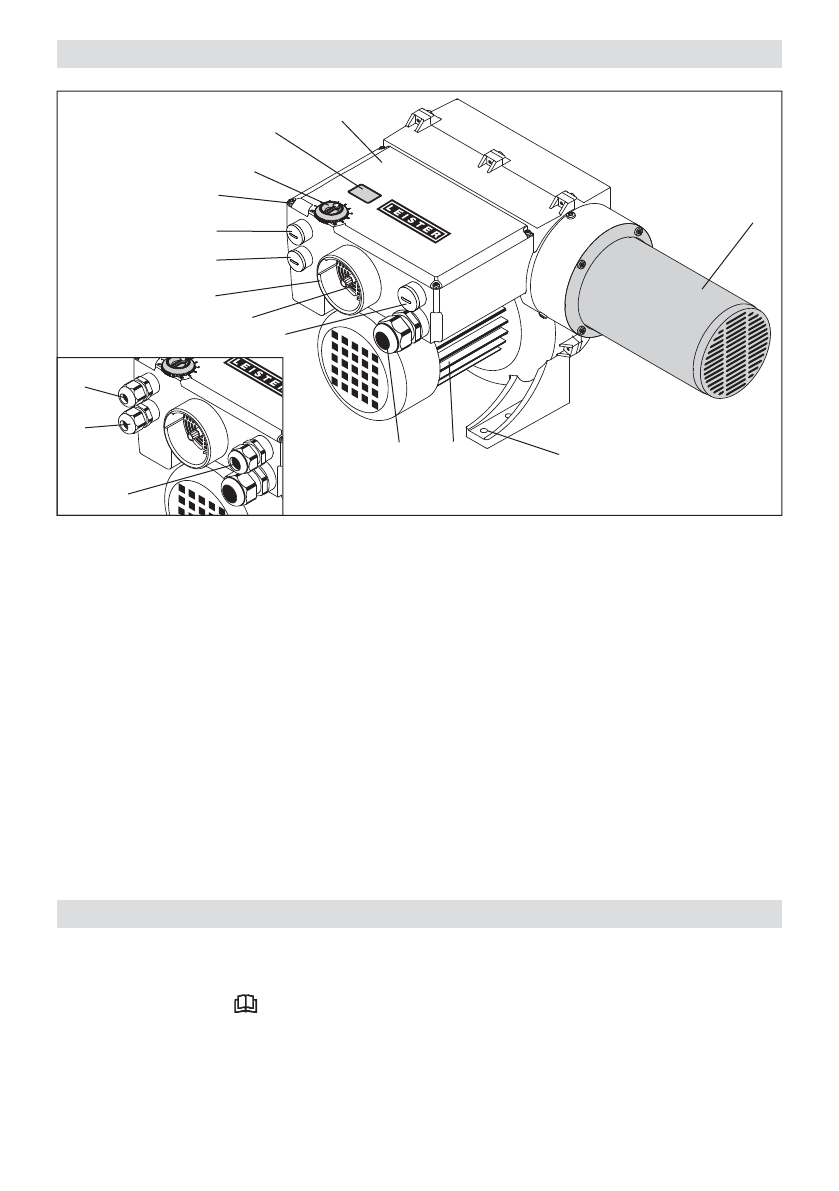 LEISTER

LEISTER