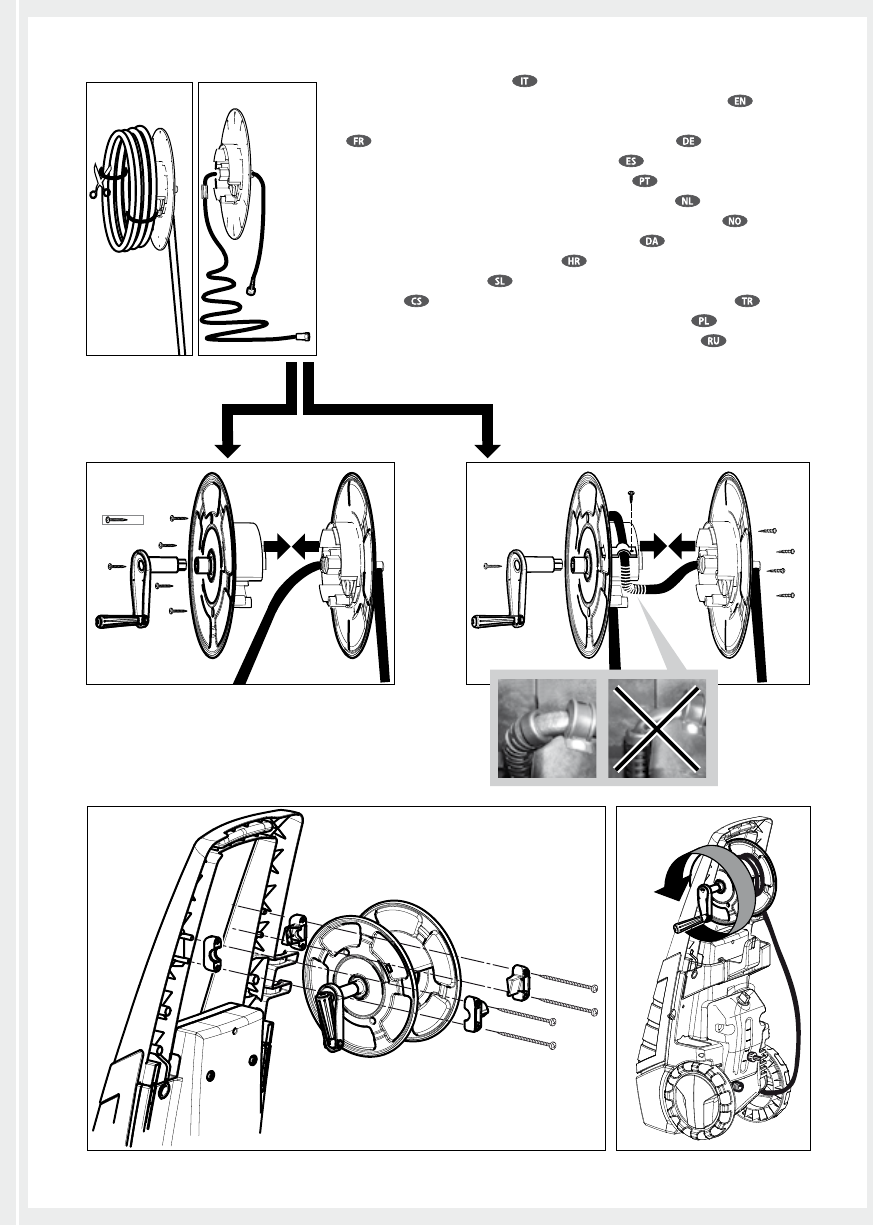 IT
EN
FR
DE
ES
PT
NL
NO
DA
HR
SL
CS
TR
PL
RU