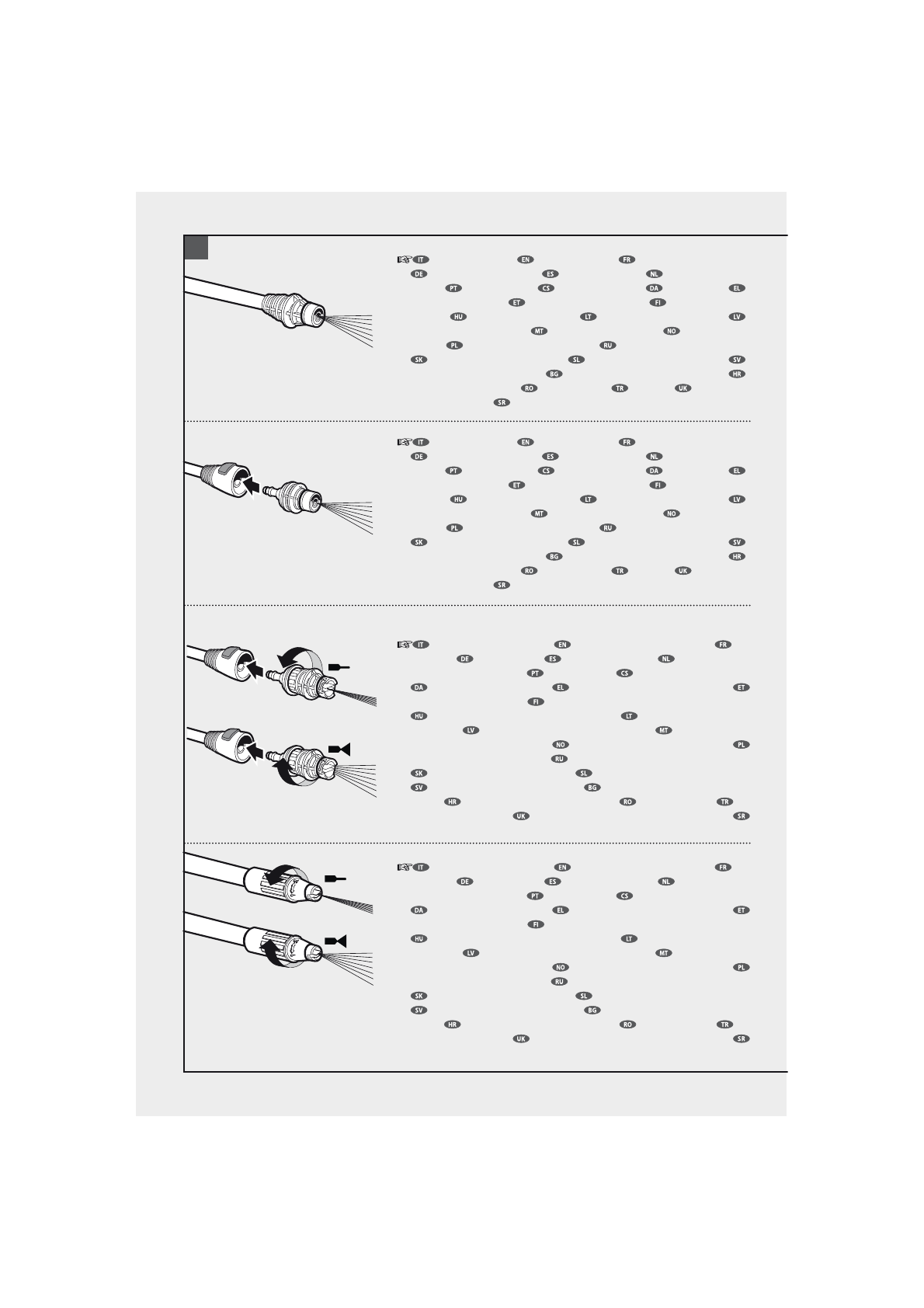 IT EN FR
DE ES NL
PT CS DA EL
ET FI
HU LT LV
MT NO
PL RU
SK SL SV
BG HR
RO TR UK
SR

IT EN FR
DE ES NL
PT CS DA EL
ET FI
HU LT LV
MT NO
PL RU
SK SL SV
BG HR
RO TR UK
SR

IT EN FR
DE ES NL
PT CS
DA EL ET
FI
HU LT
LV MT
NO PL
RU
SK SL
SV BG
HR RO TR
UK SR

IT EN FR
DE ES NL
PT CS
DA EL ET
FI
HU LT
LV MT
NO PL
RU
SK SL
SV BG
HR RO TR
UK SR