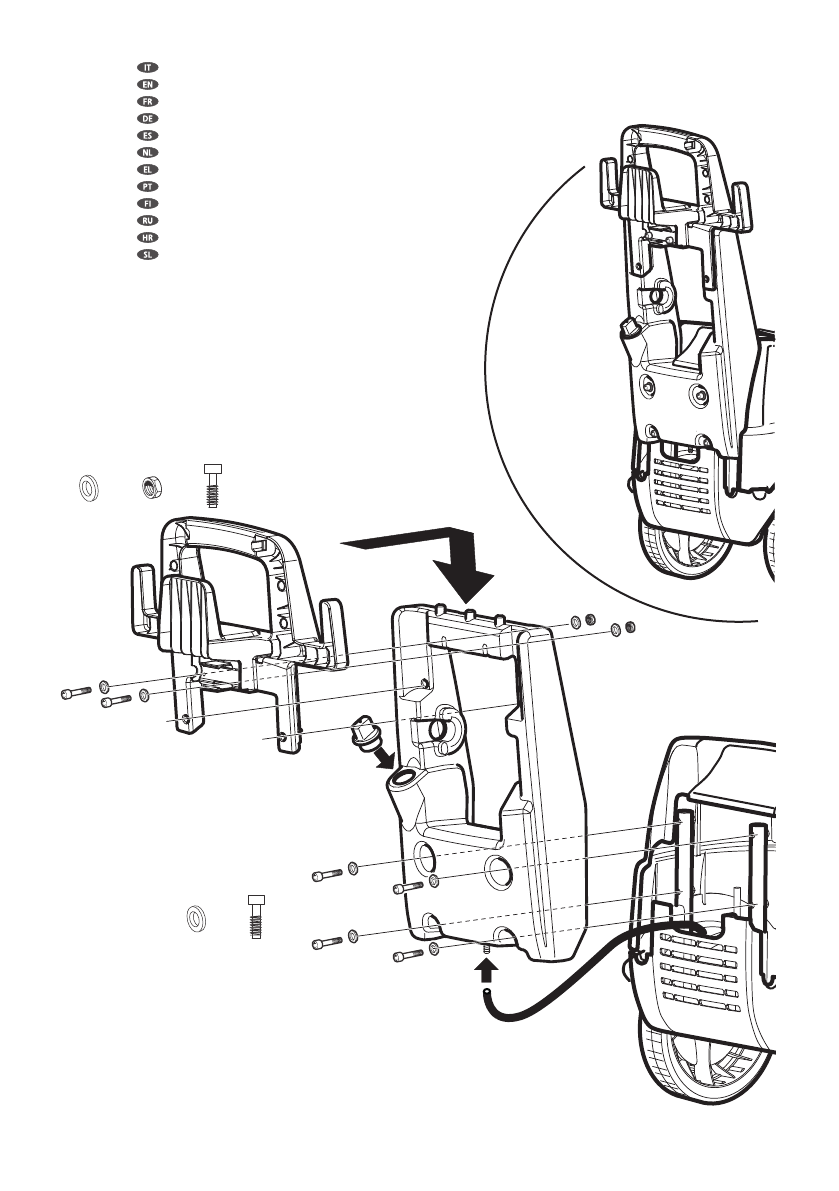 IT
EN
FR
DE
ES
NL
EL
PT
FI
RU
HR
SL