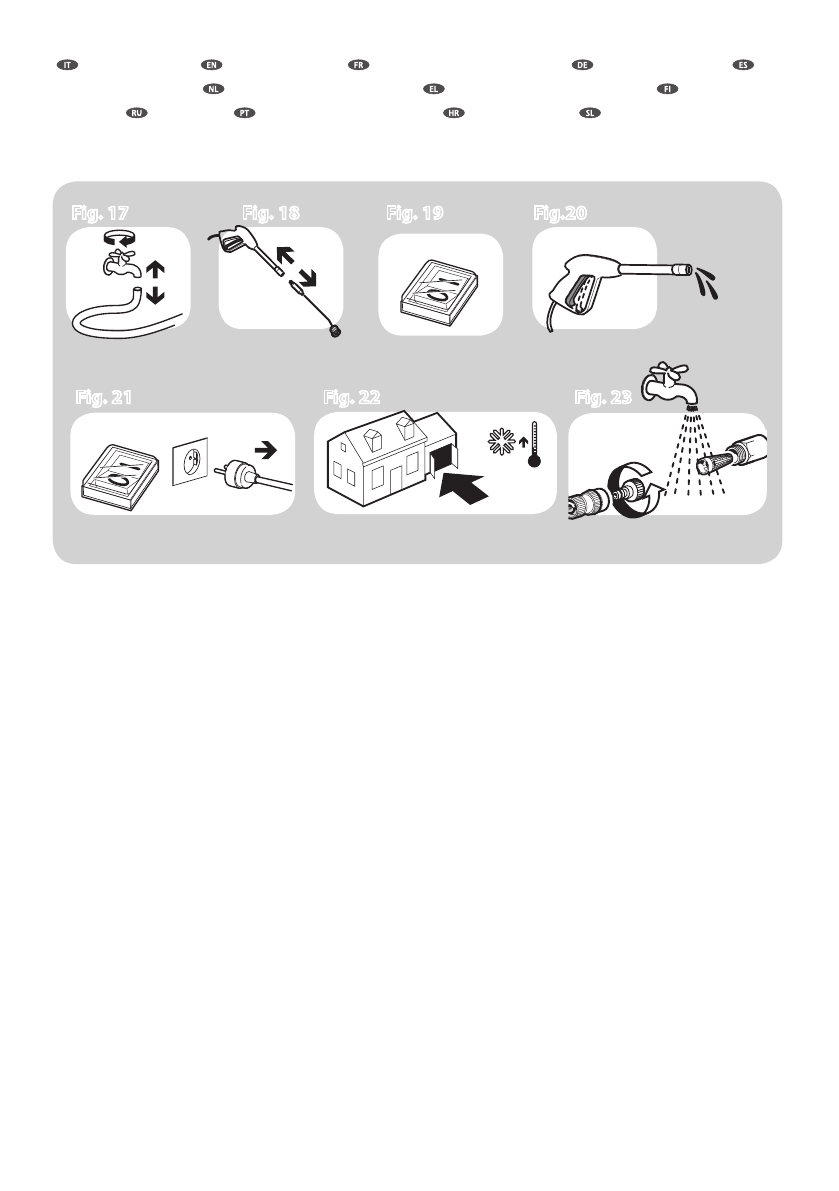 IT EN FR DE ES
NL EL FI
RU PT HR SL

Fig. 17 Fig. 18 Fig. 19 Fig.20

Fig. 21 Fig. 22 Fig. 23