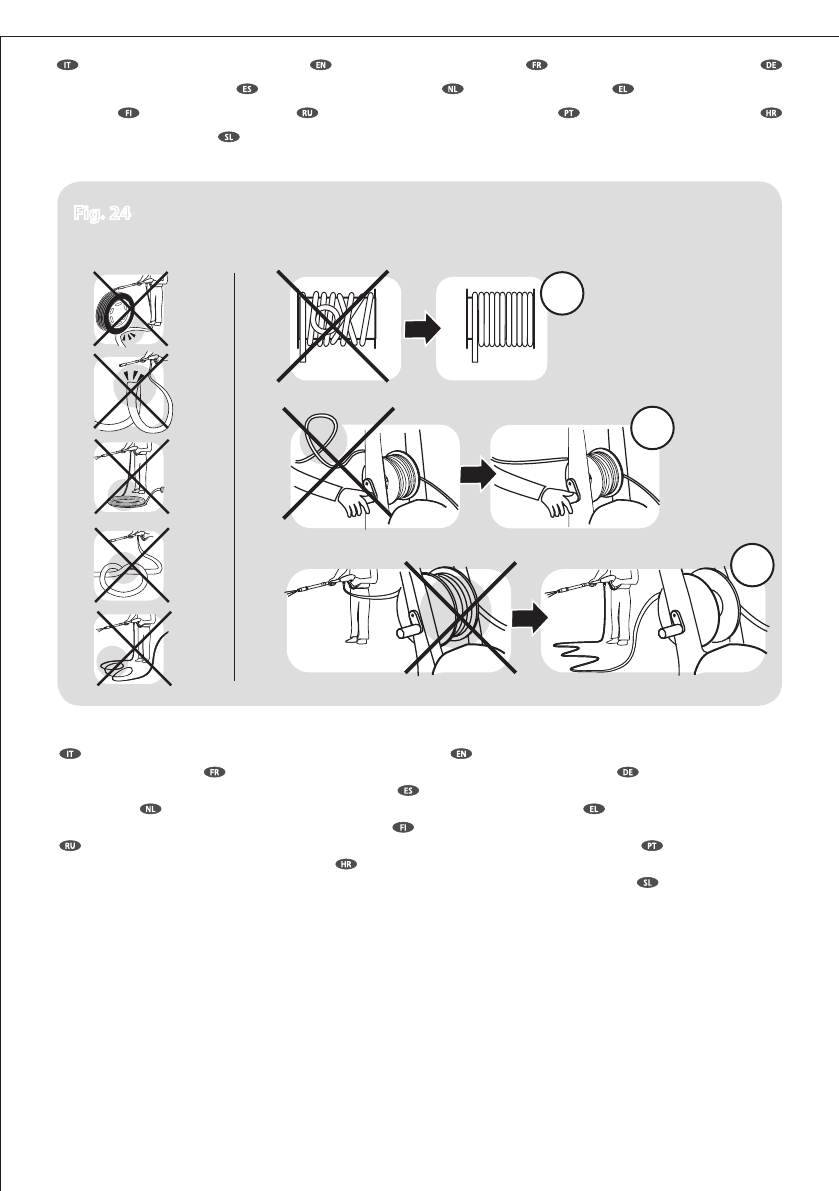 IT EN FR DE ES NL EL FI RU PT HR SL

Fig. 24

IT EN FR DE ES NL EL FI RU PT HR SL