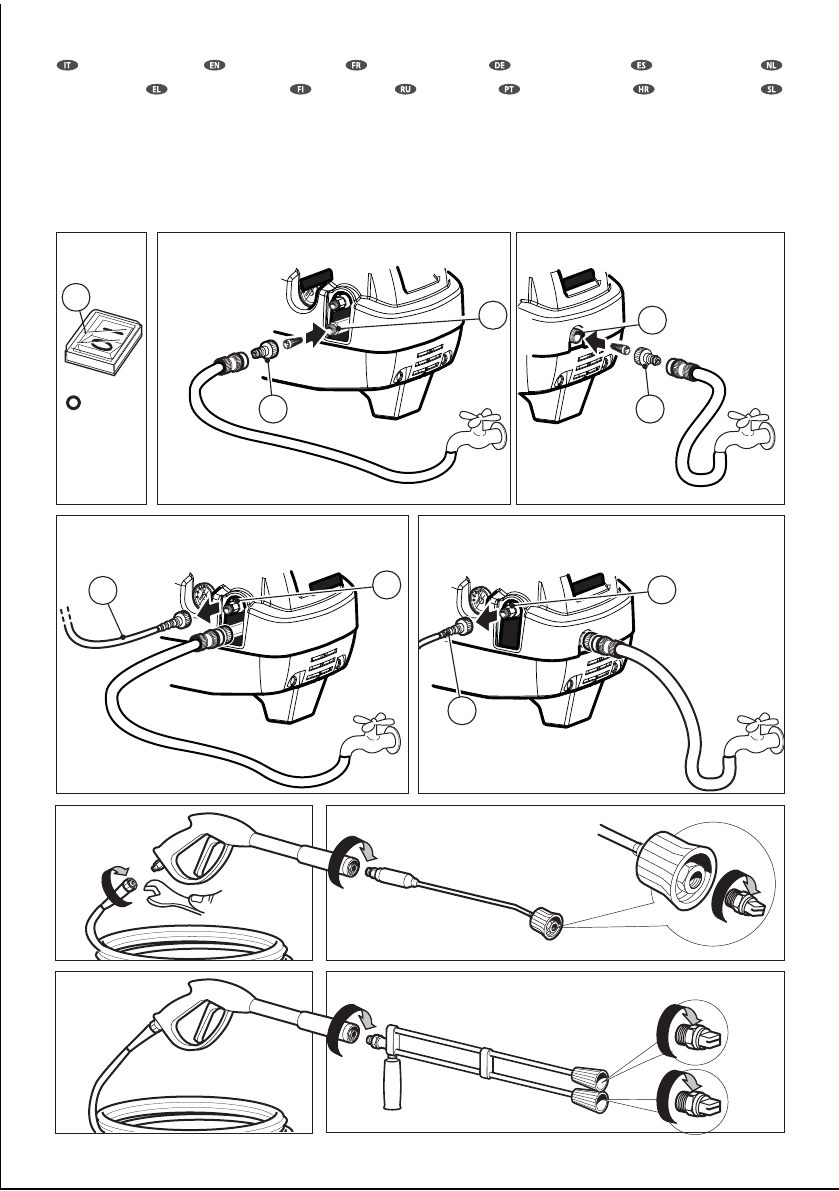 IT EN FR DE ES NL
EL FI RU PT HR SL