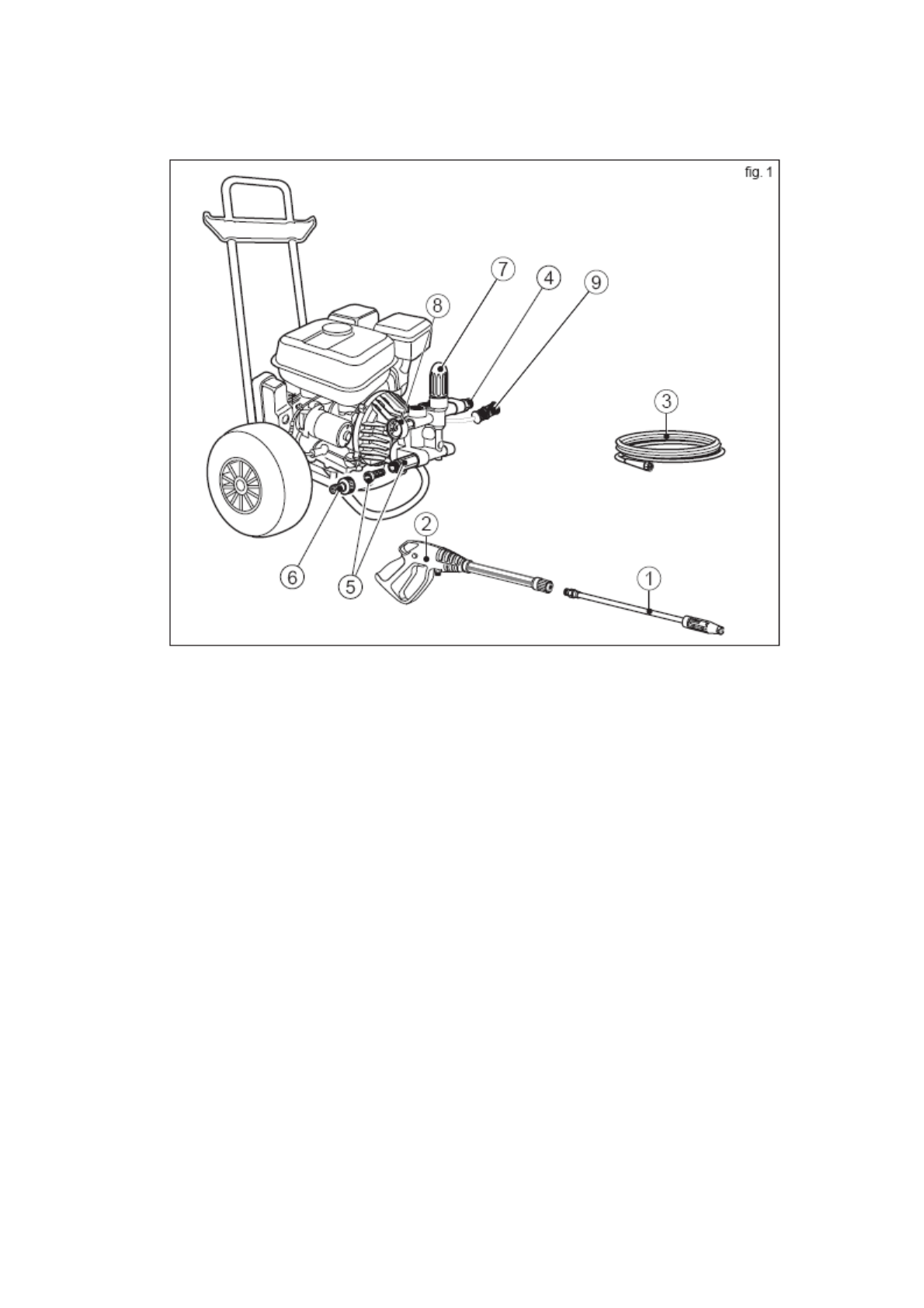 fig. 1

7
4
9
8
3
2
6
5
1