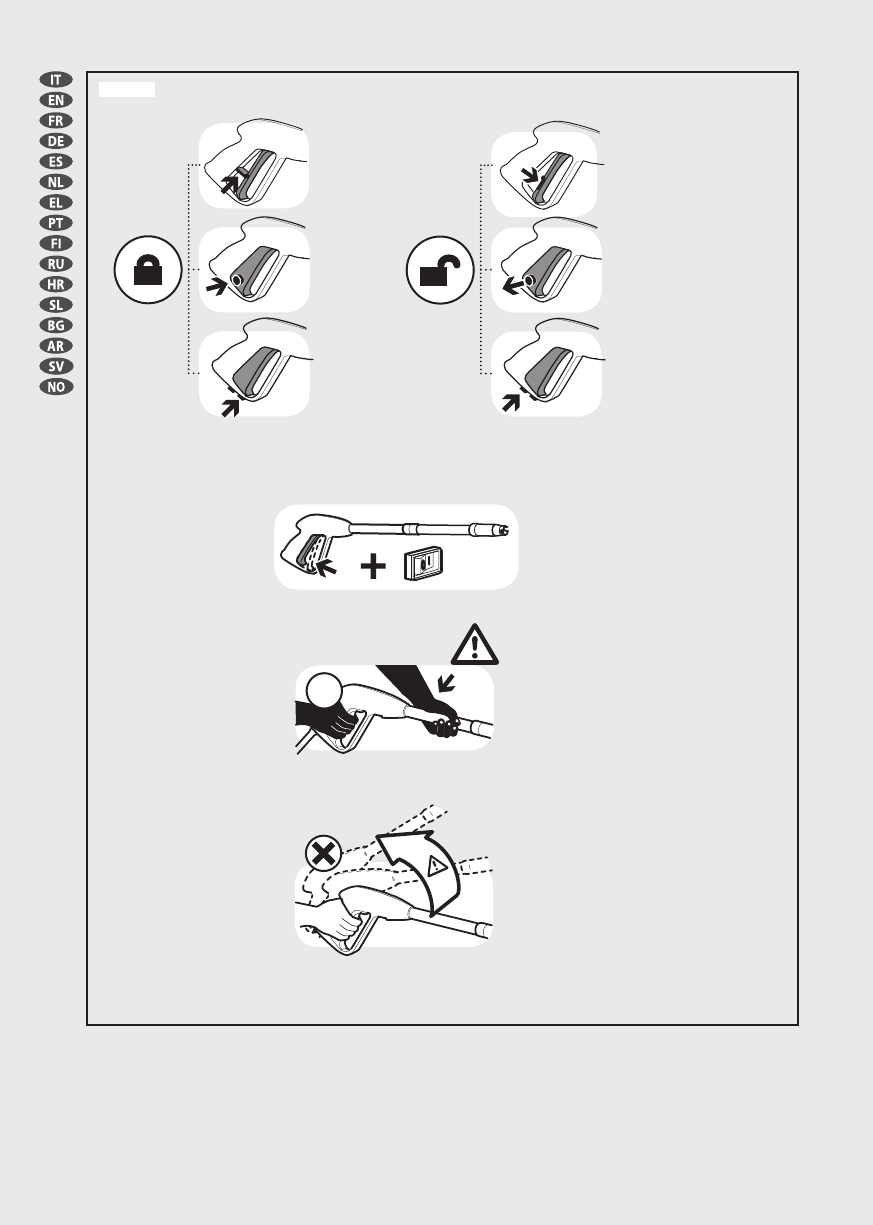 IT
EN
FR
DE
ES
NL
EL
PT
FI
RU
HR
SL
BG
AR
SV
NO