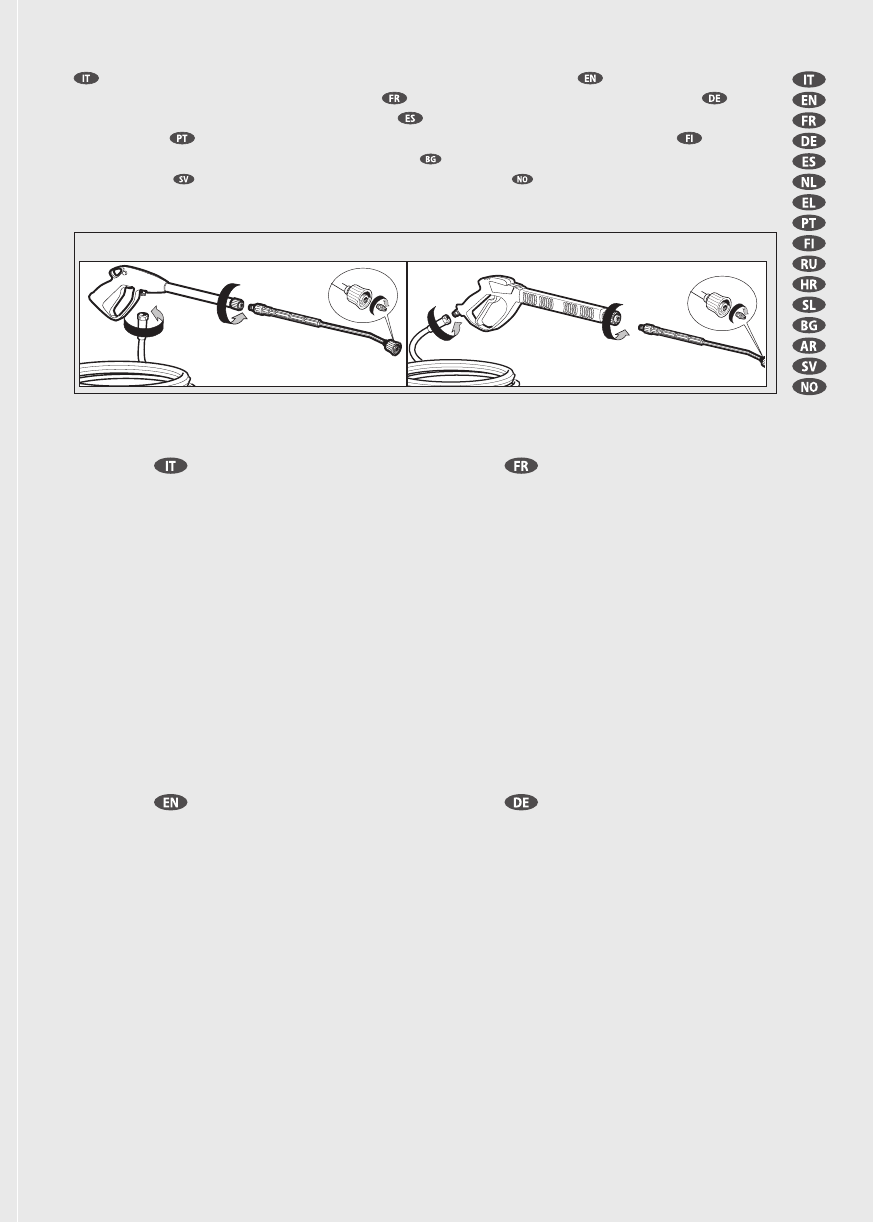 IT EN
FR DE
ES
PT FI
BG
SV NO

IT
EN
FR
DE
ES
NL
EL
PT
FI
RU
HR
SL
BG
AR
SV
NO

IT FR

EN DE