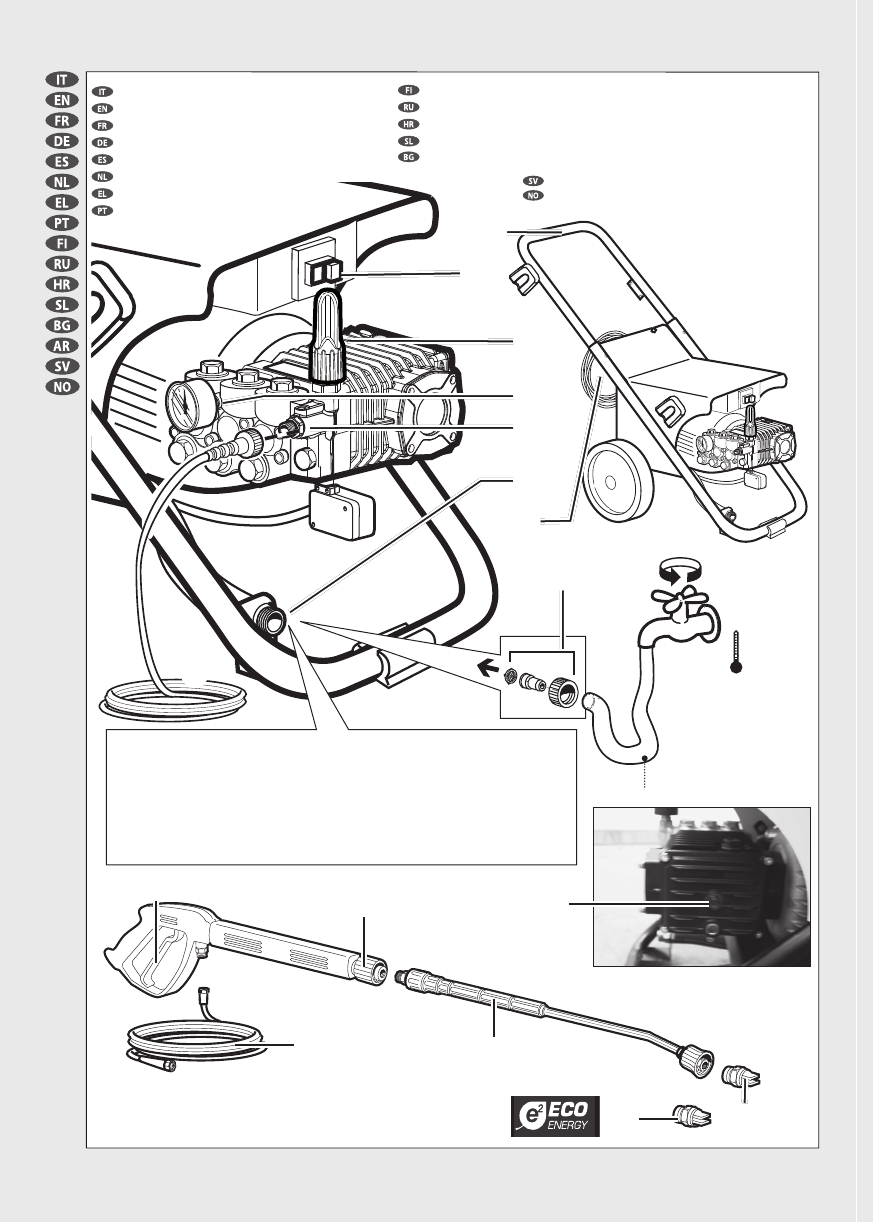 IT
EN
FR
DE
ES
NL
EL
PT
FI
RU
HR
SL
BG
AR
SV
NO

IT
EN
FR
DE
ES
NL
EL
PT

FI
RU
HR
SL
BG

SV
NO

$e^2$ ECO ENERGY