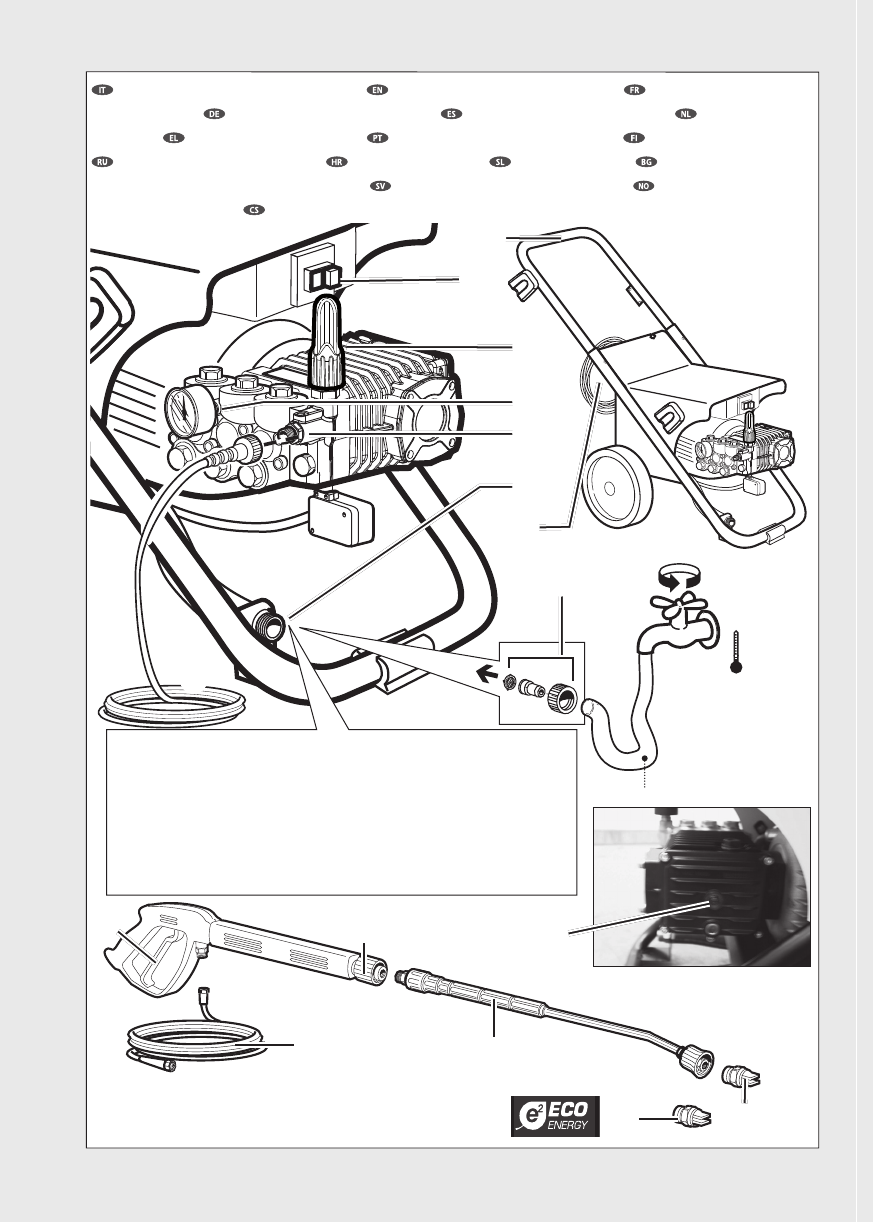 IT EN FR DE ES NL EL PT FI RU HR SL BG SV NO CS

$e^2$ ECO ENERGY