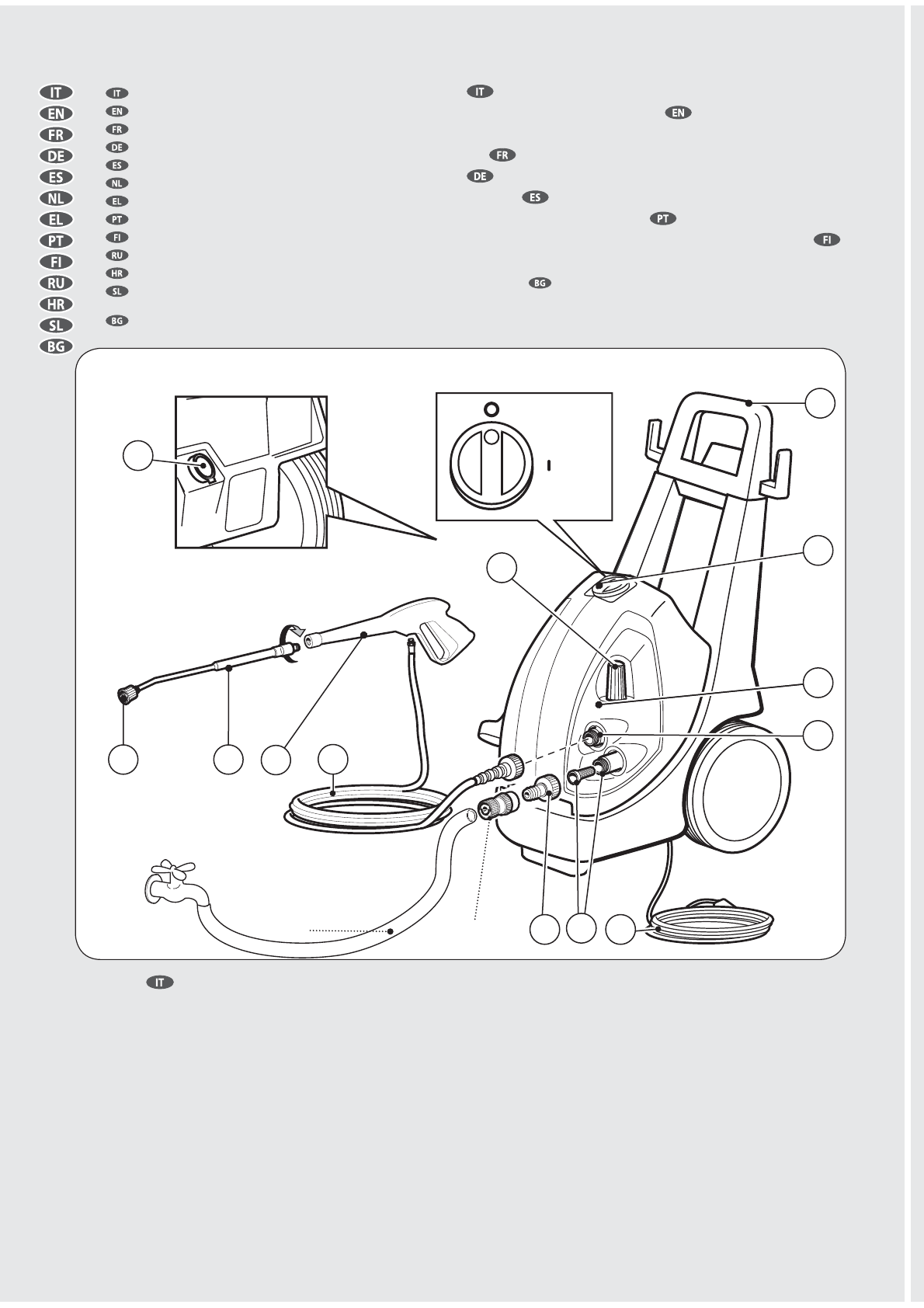 IT
EN
FR
DE
ES
NL
EL
PT
FI
RU
HR
SL
BG

IT
EN
FR
DE
ES
NL
EL
PT
FI
RU
HR
SL

BG

IT
EN
FR
DE
ES
PT
FI
BG

O
I

IT