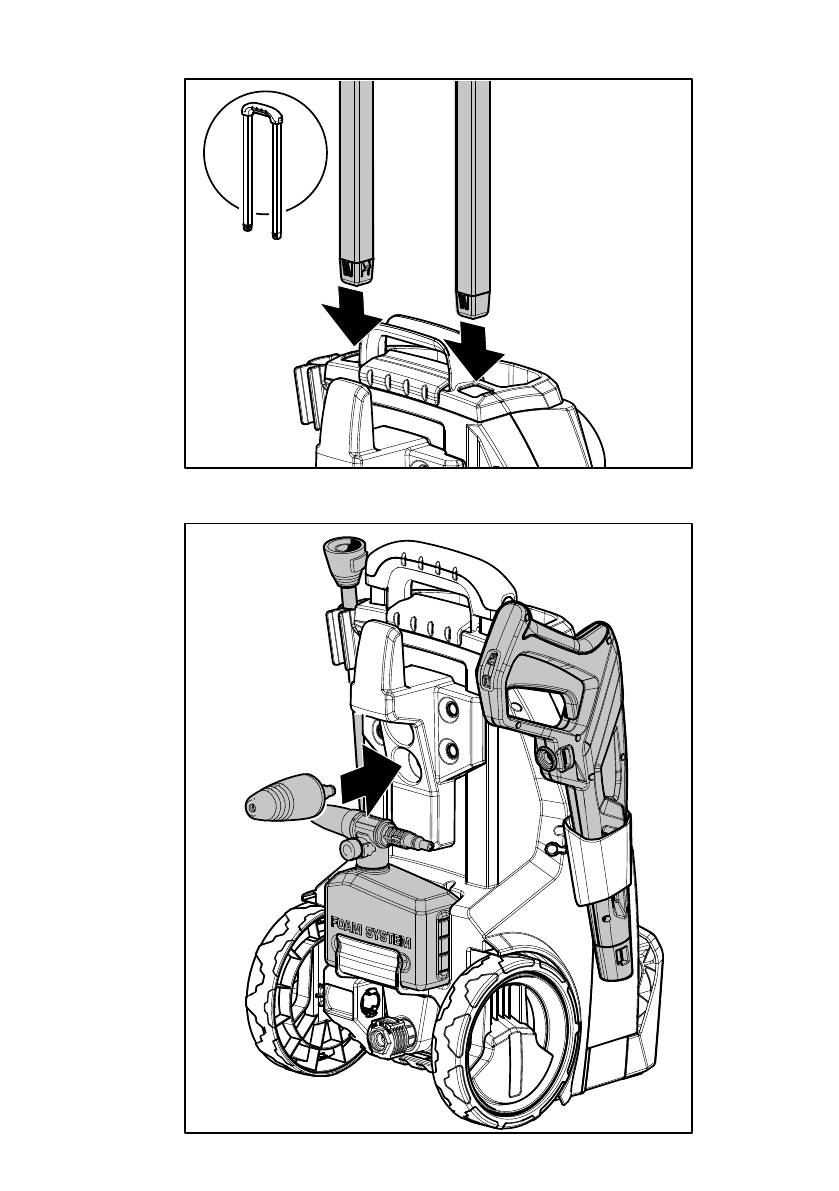 FOAM SYSTEM