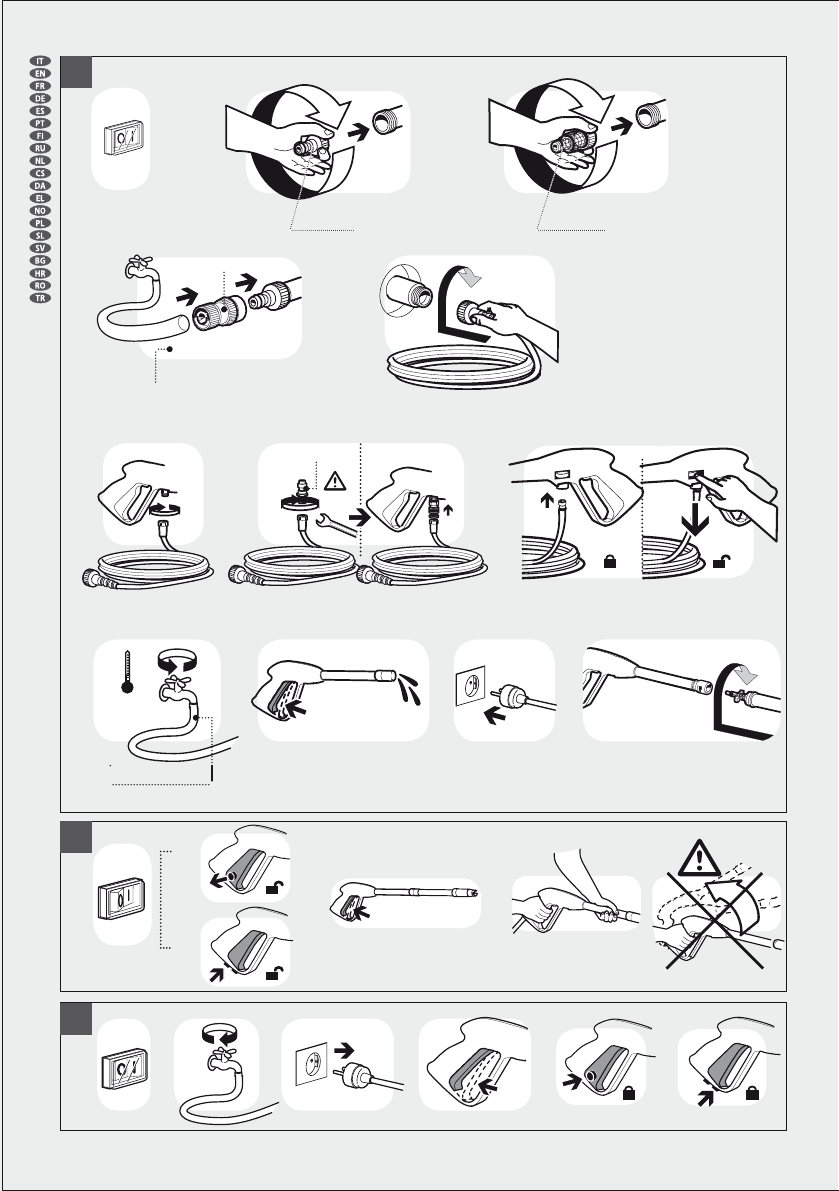 IT
EN
FR
DE
ES
PT
FI
RU
NL
CS
DA
EL
NO
PL
SL
SV
BG
HR
RO
TR