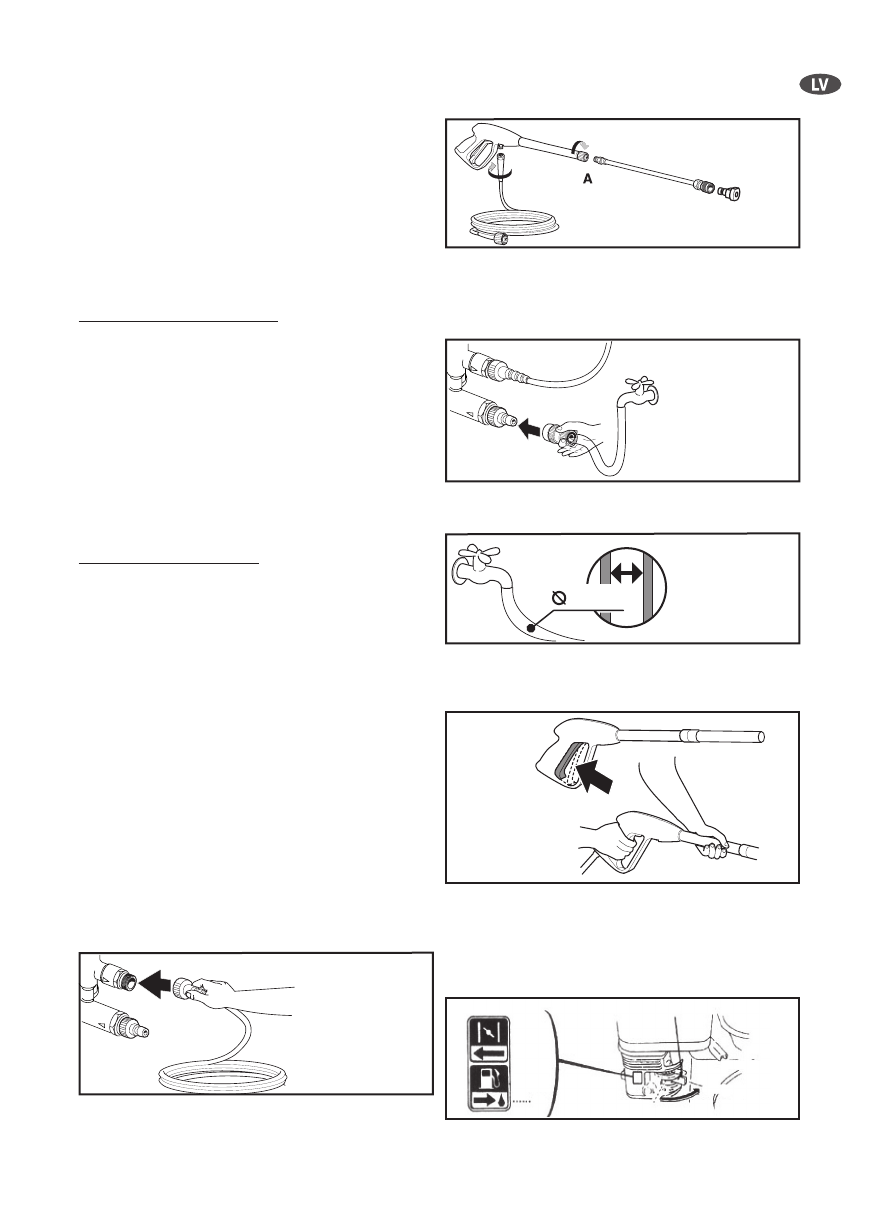 LV

A