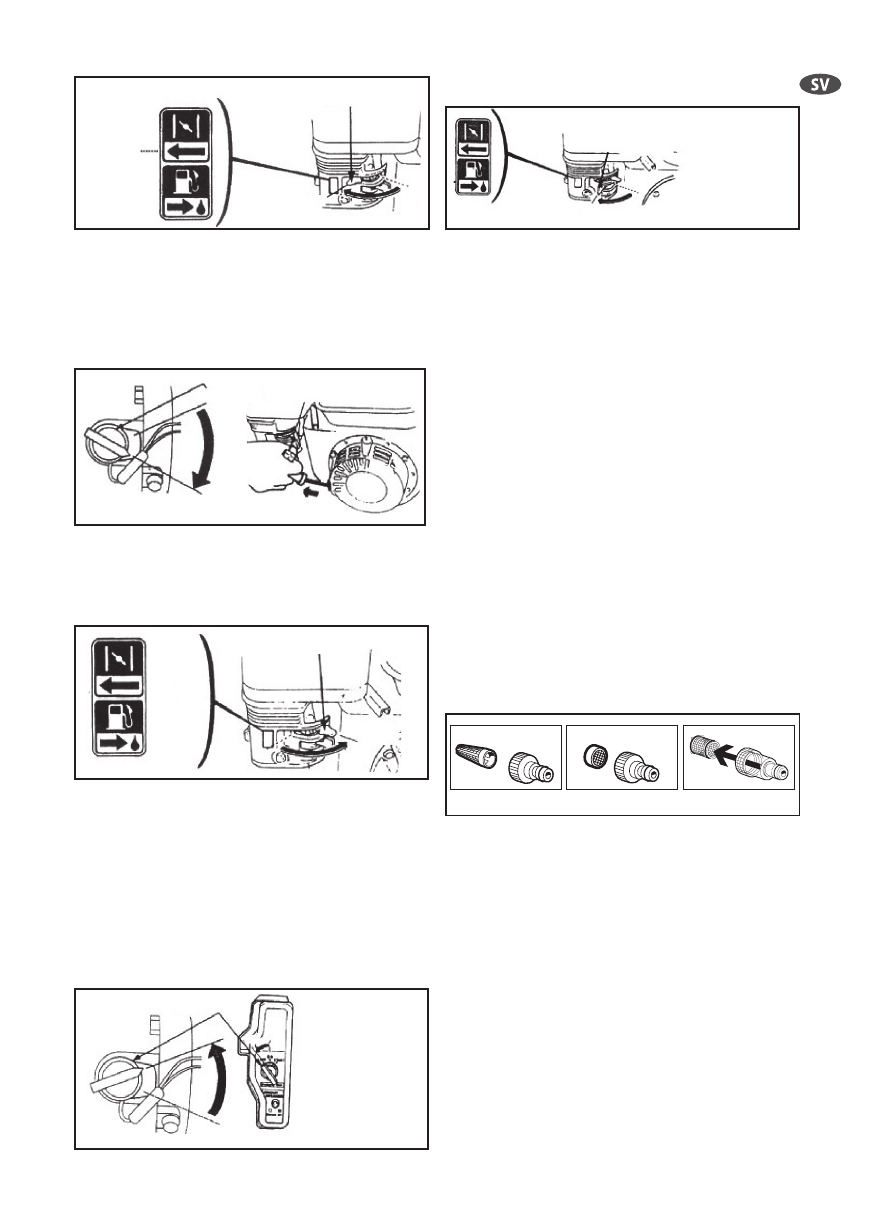 SV