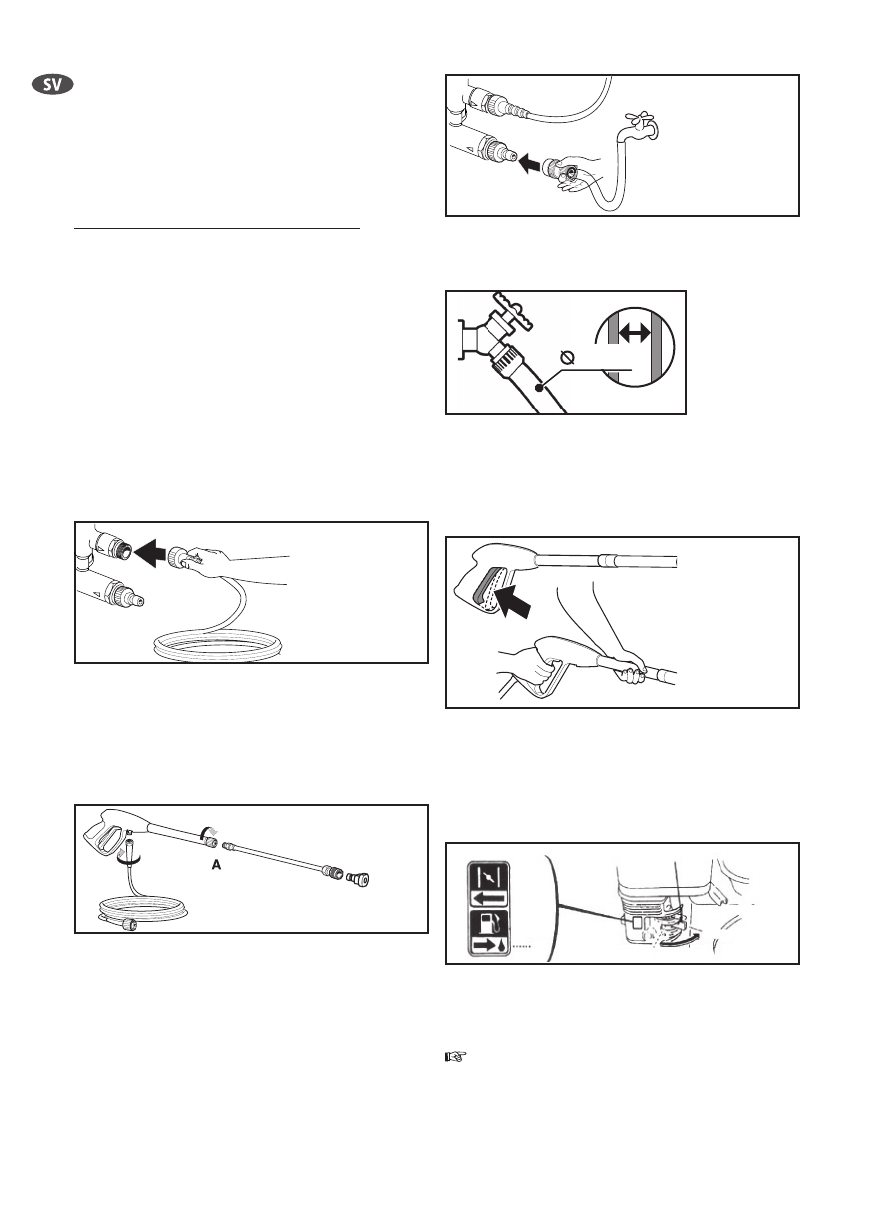 SV

A