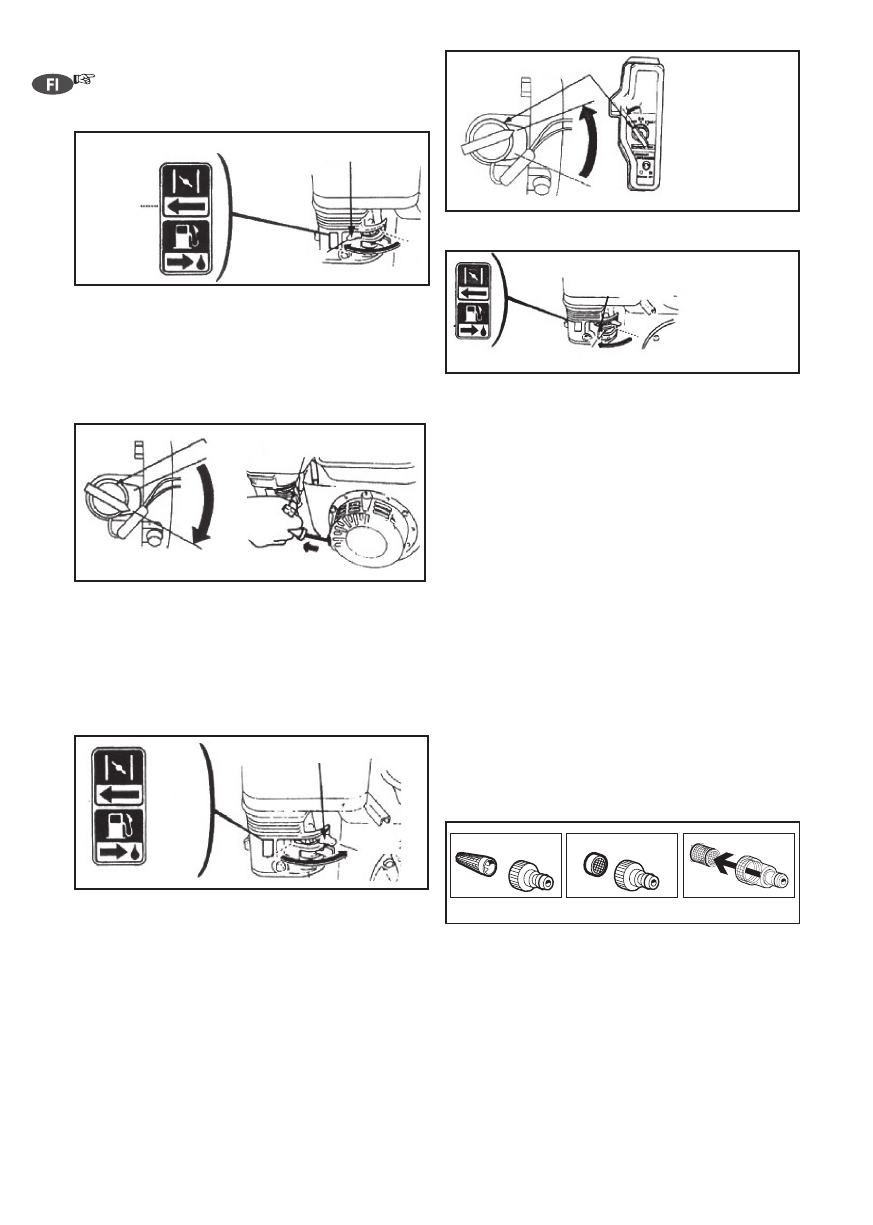 FI