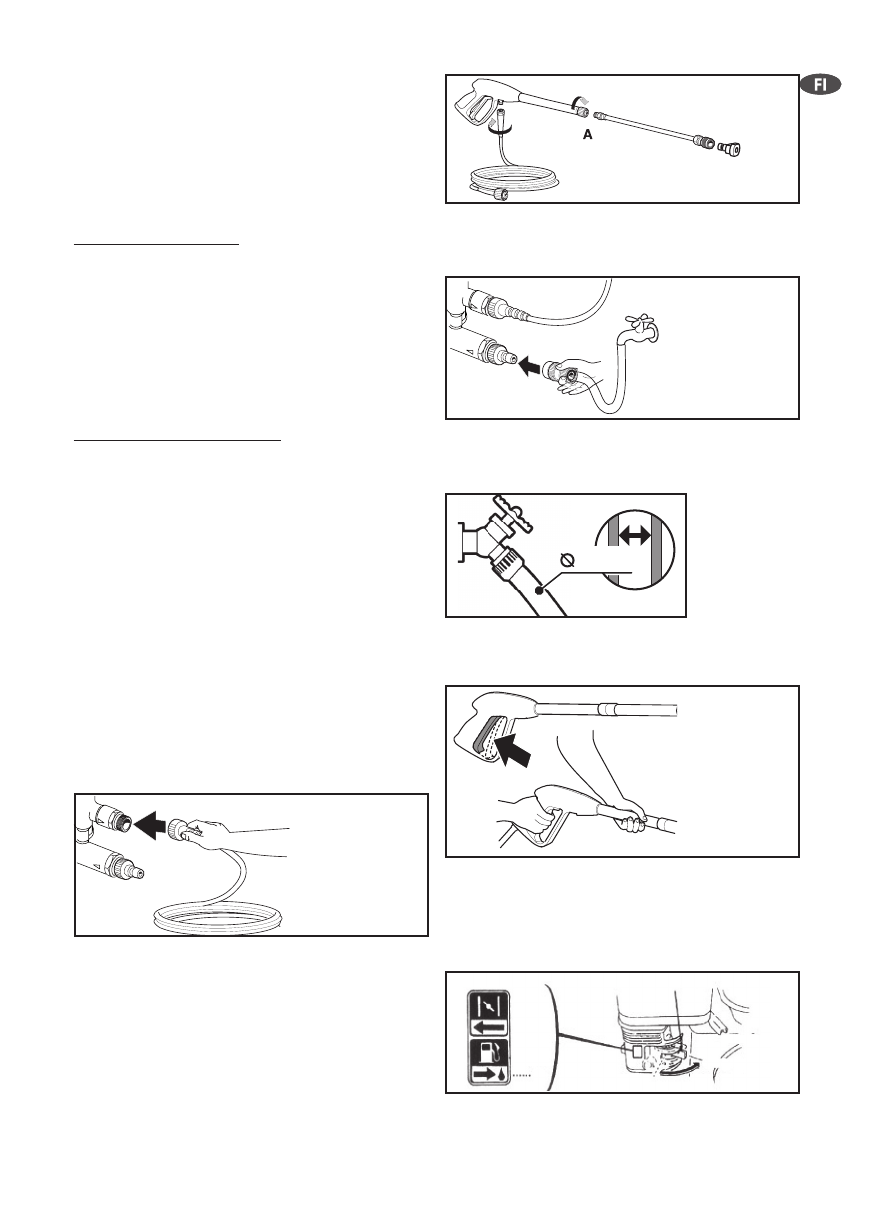 FI

A