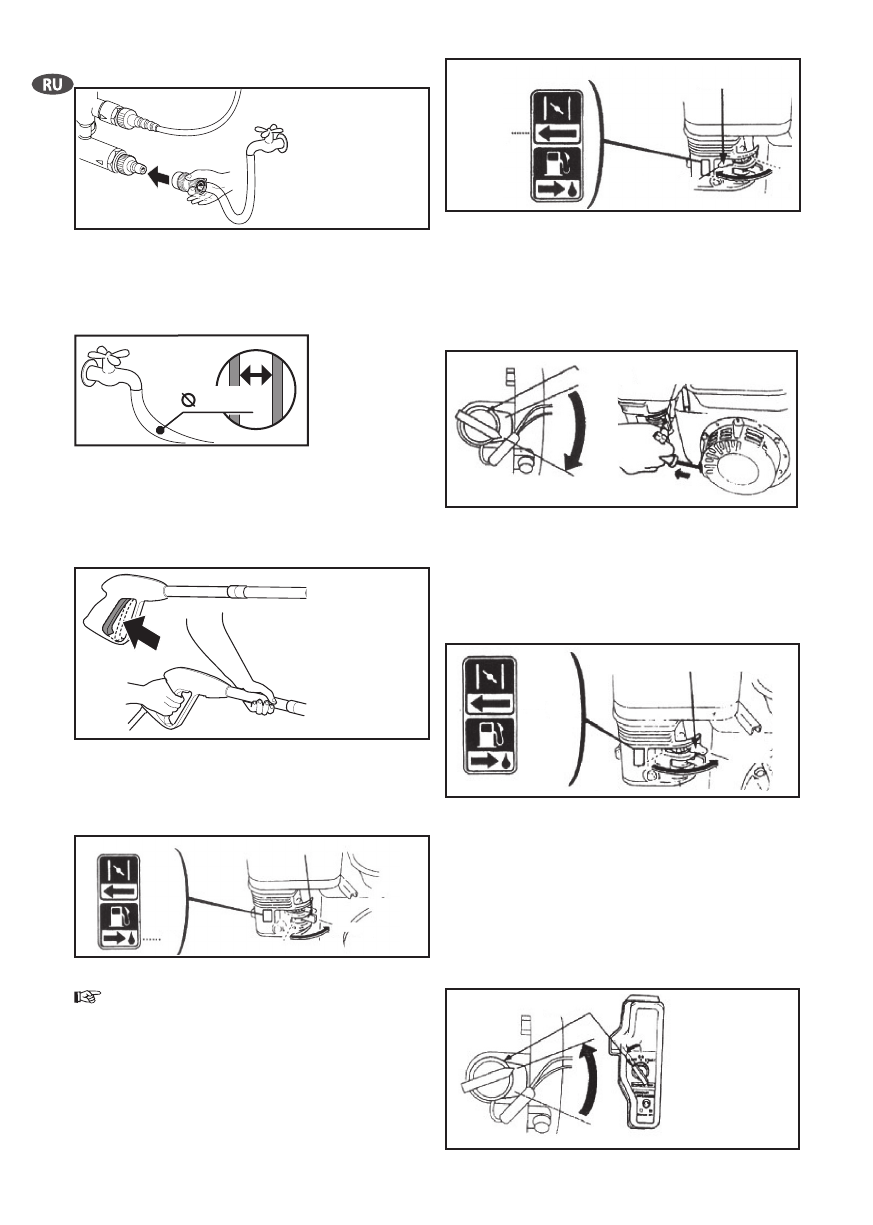 RU