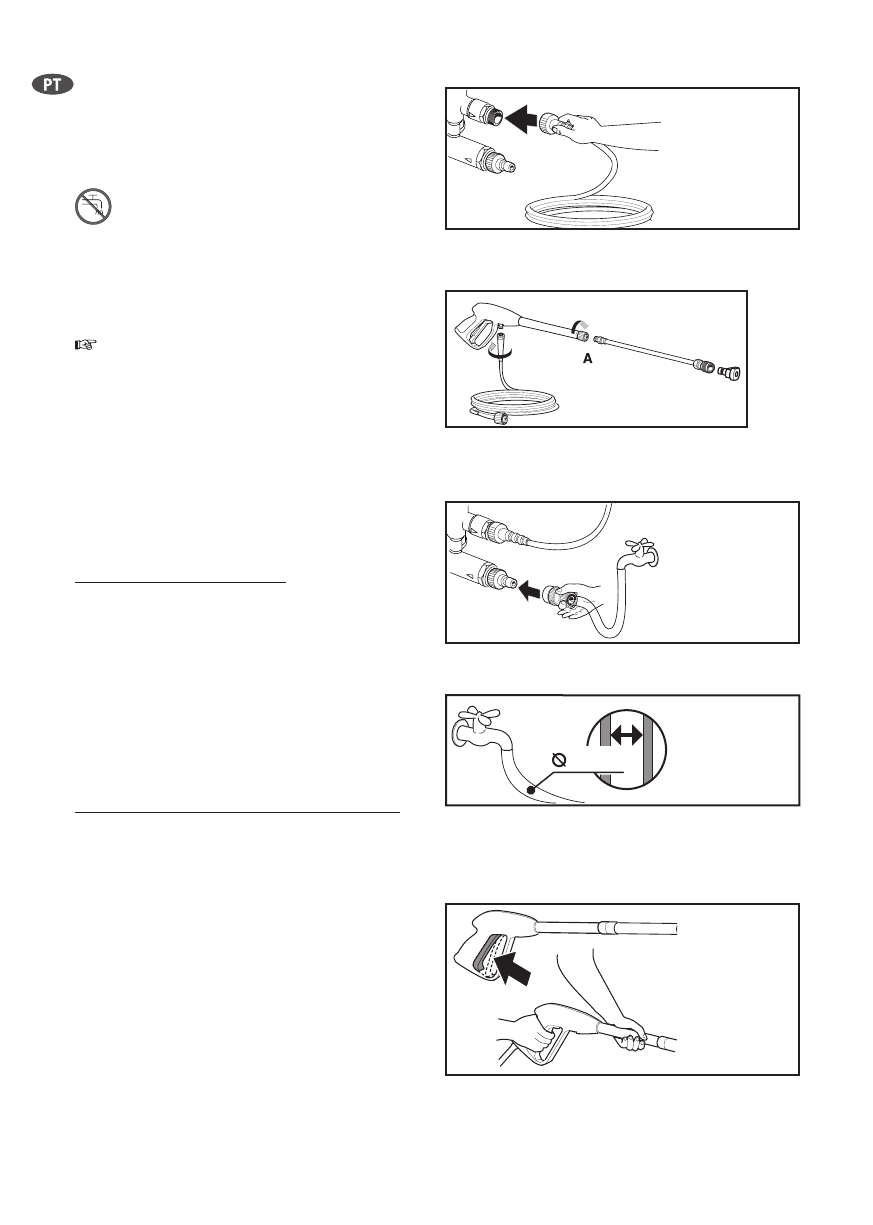 PT

A