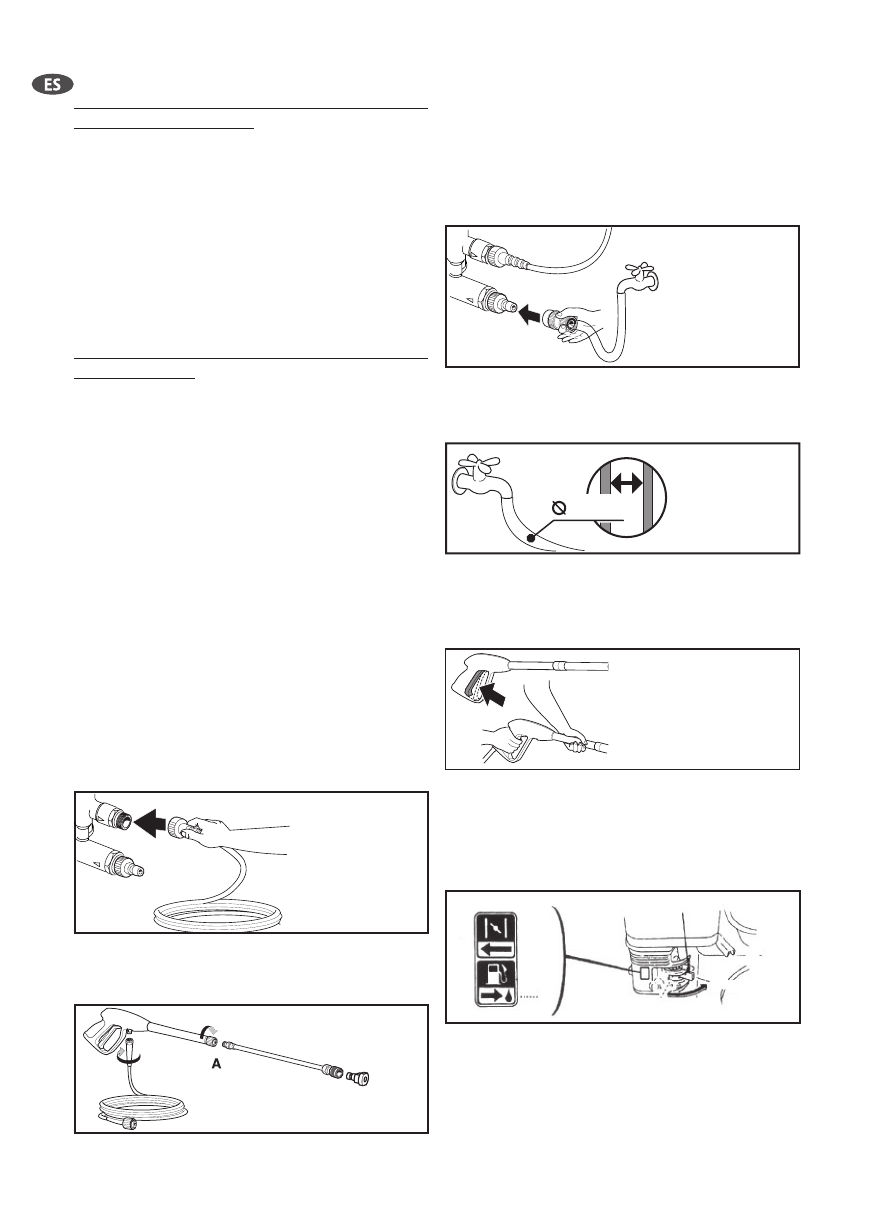 ES

A