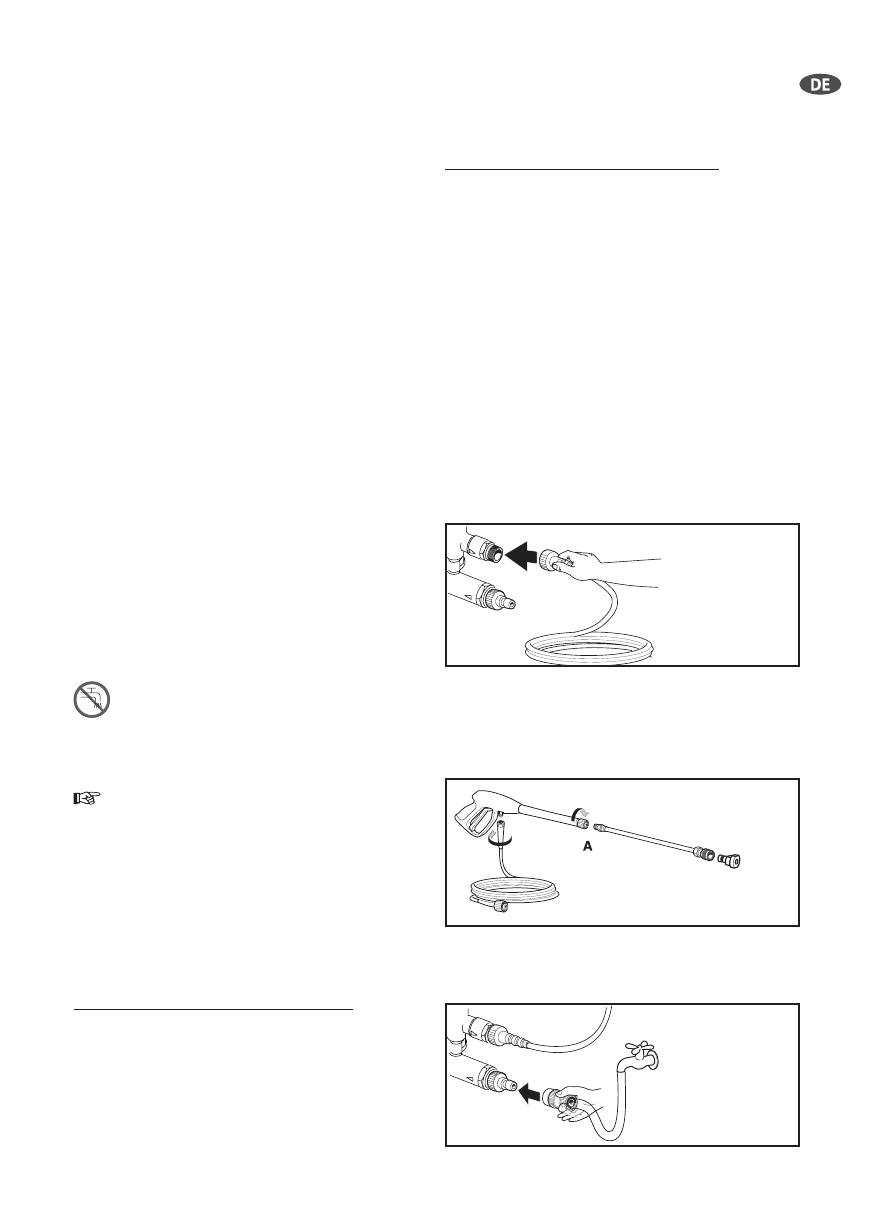 DE

A