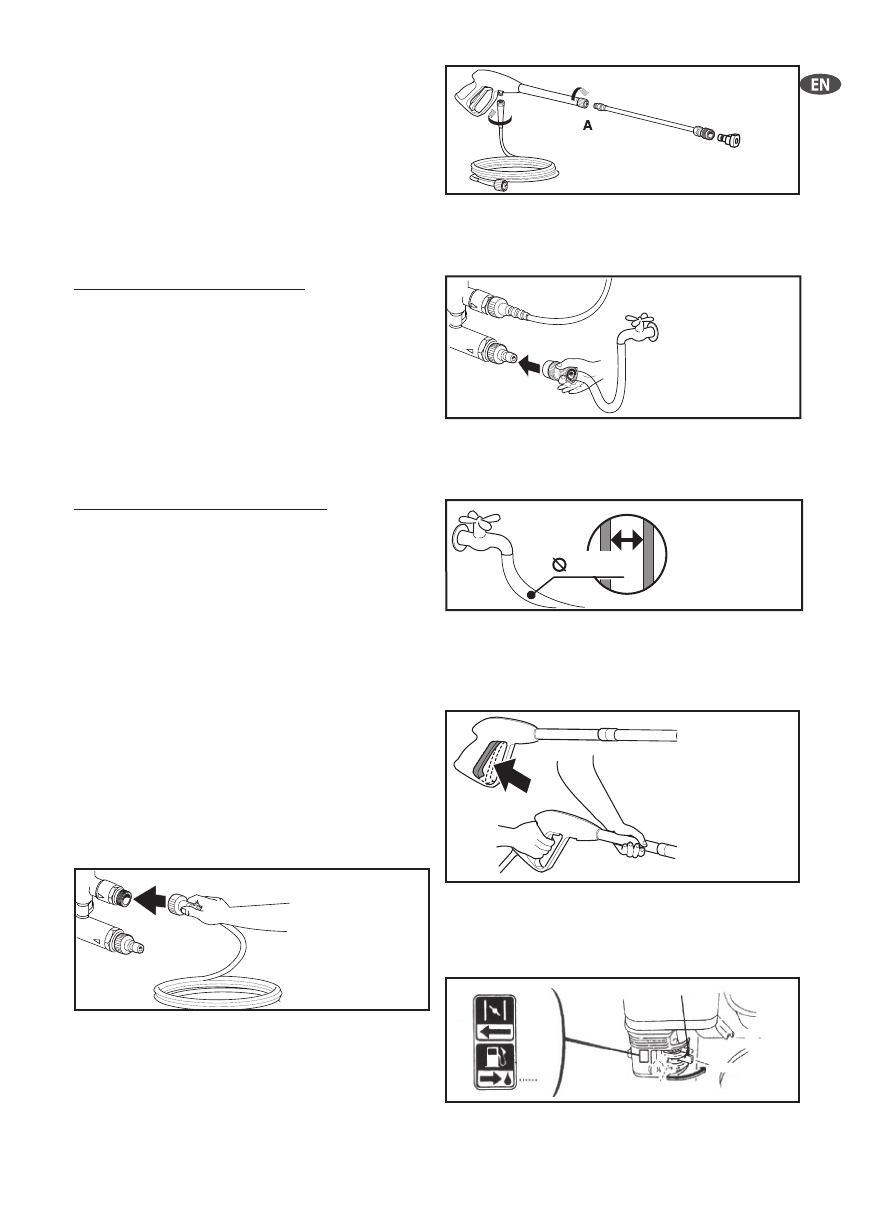 EN

A