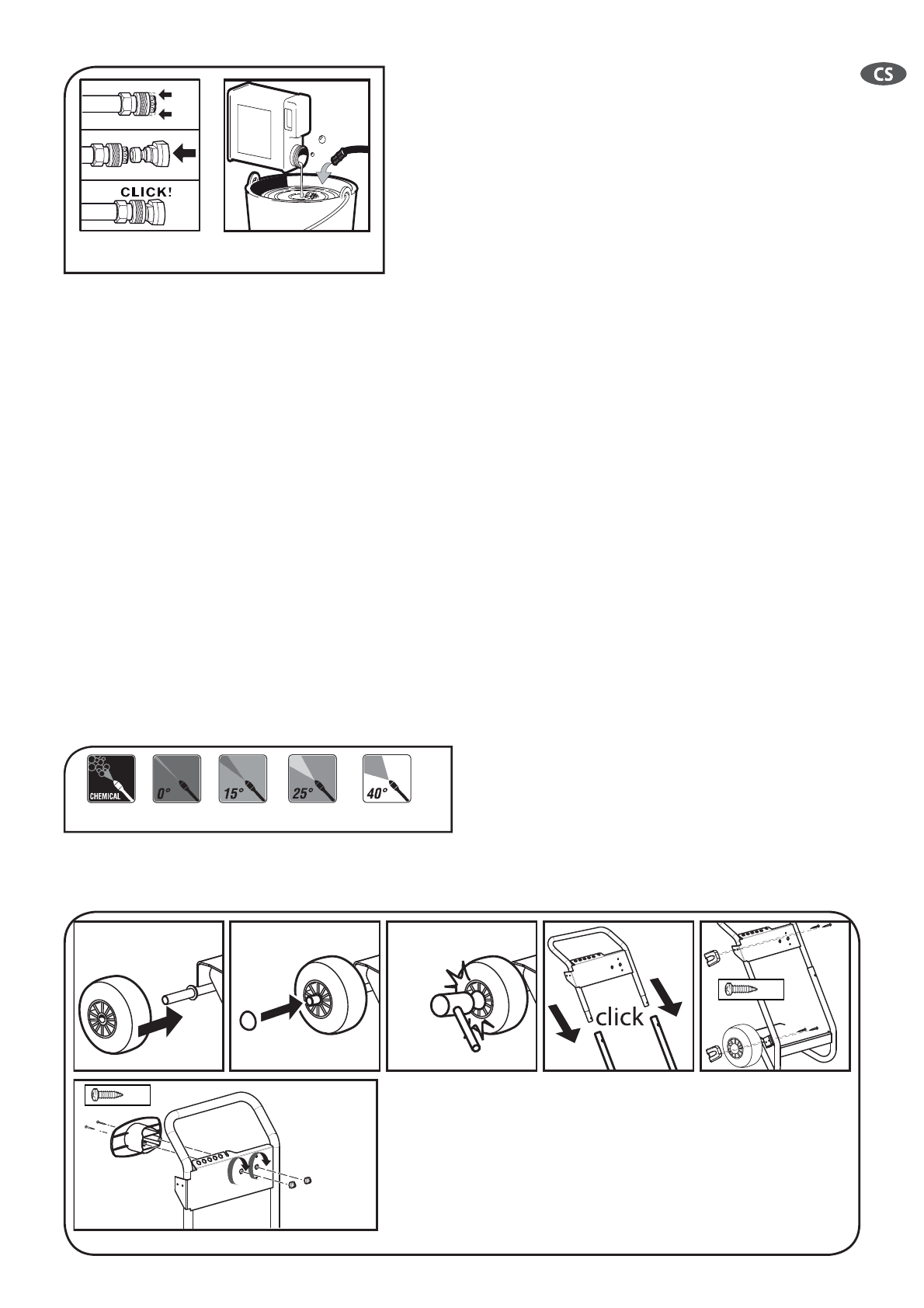 CS

CLICK!

CHEMICAL
0°
15°
25°
40°

click