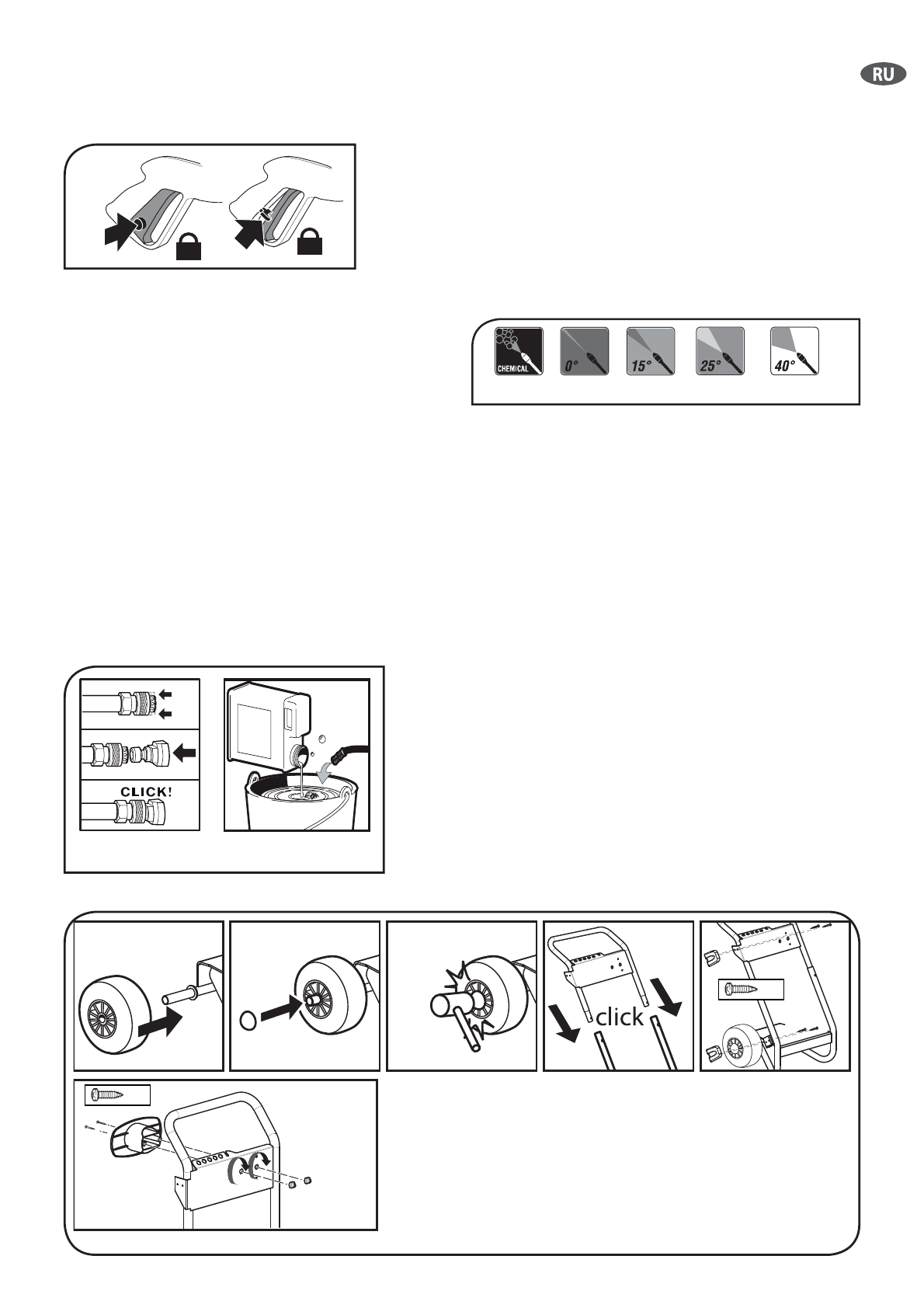 RU

CHEMICAL

0°

15°

25°

40°

CLICK!

click