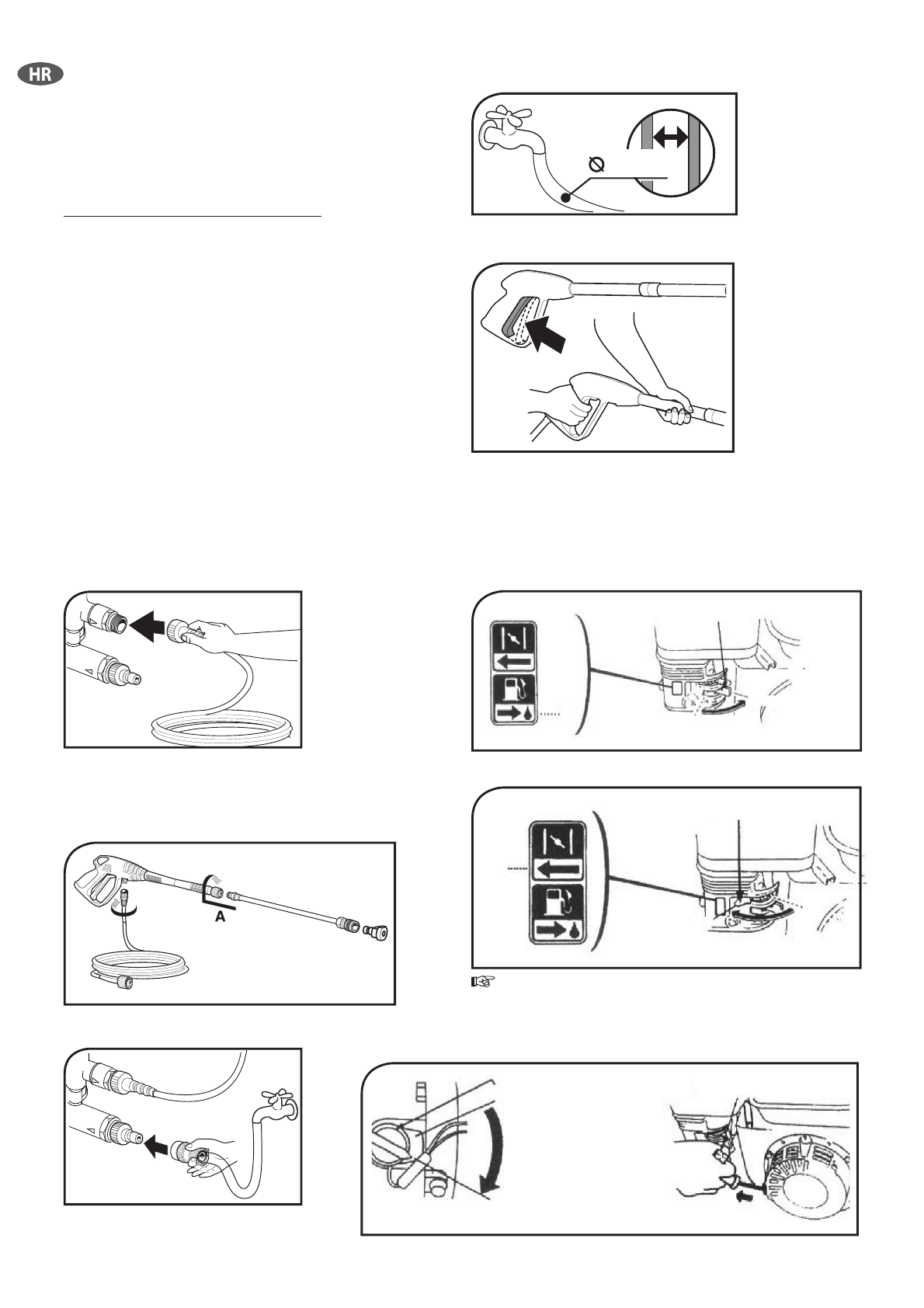 HR

A