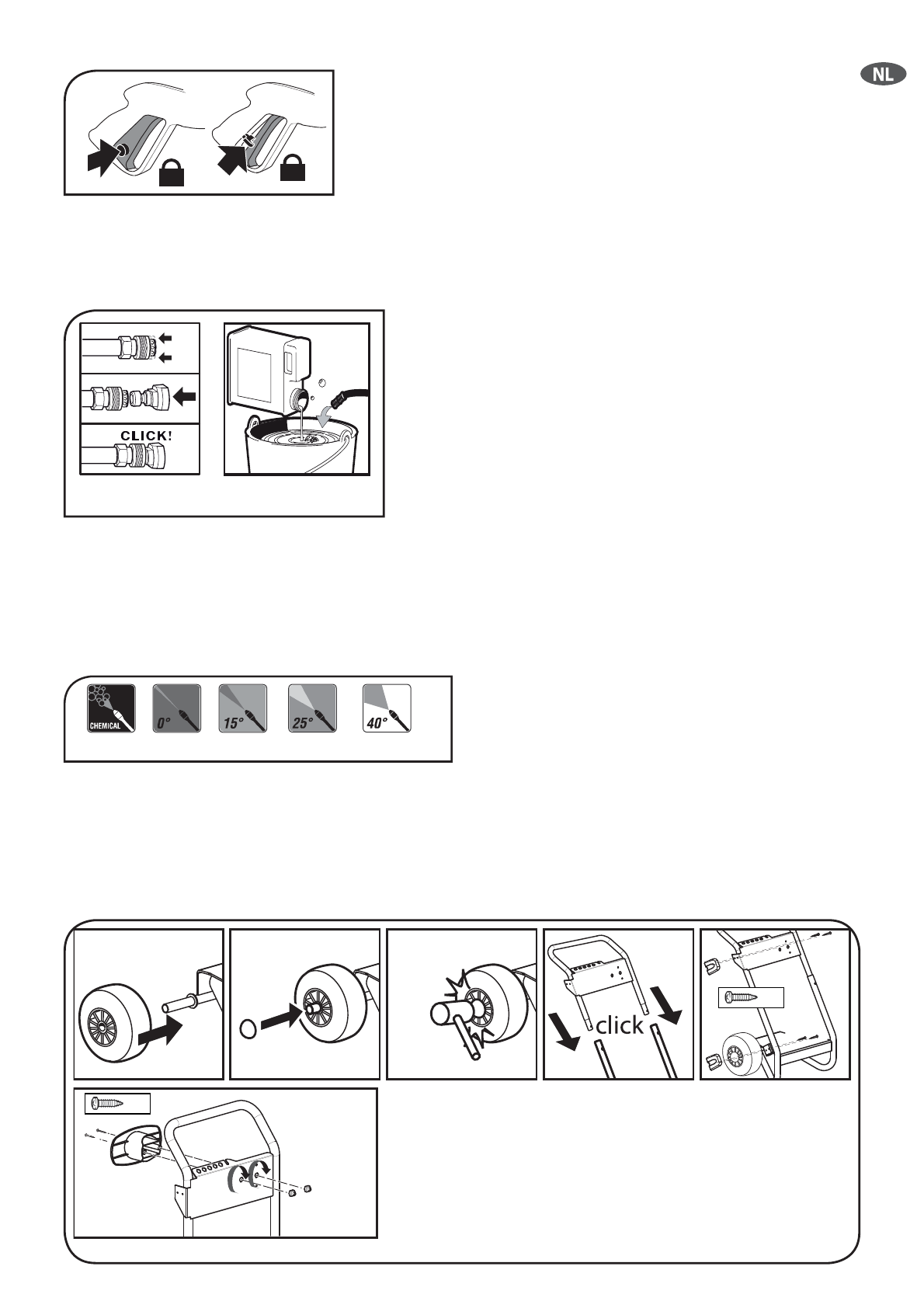 NL

CLICK!

CHEMICAL 0° 15° 25° 40°

click