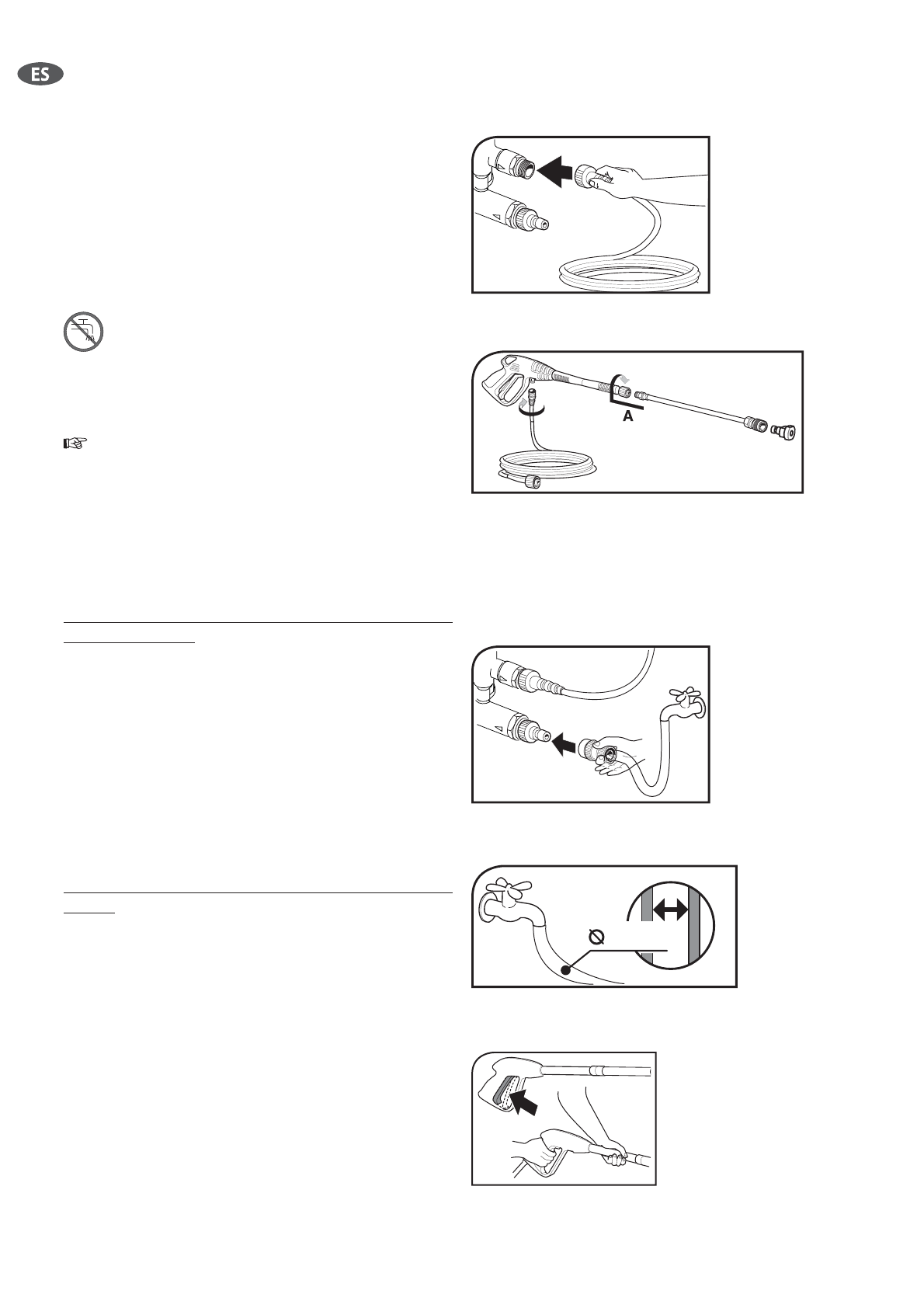 ES

A