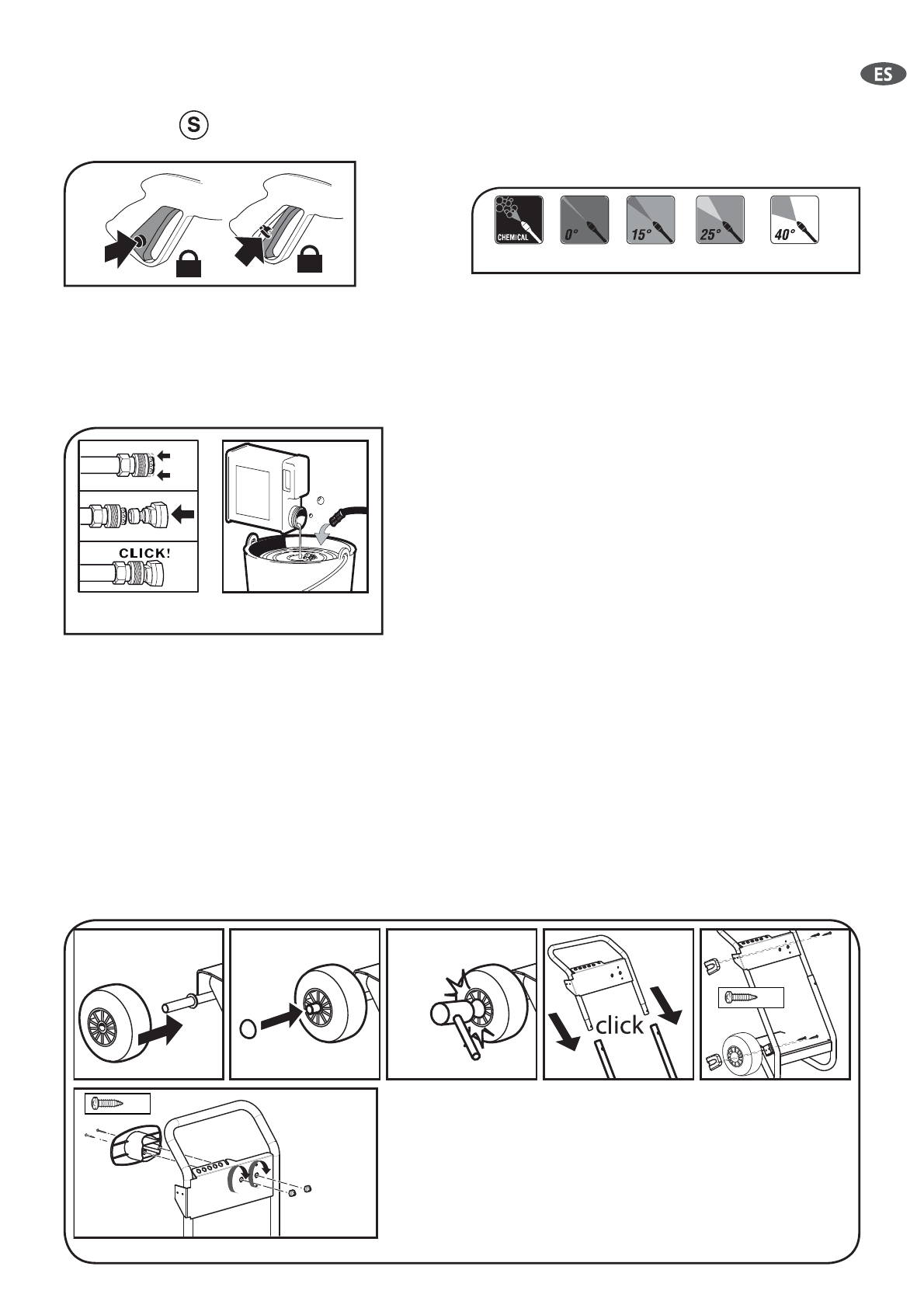 ES

S

CHEMICAL

0°

15°

25°

40°

CLICK!

click