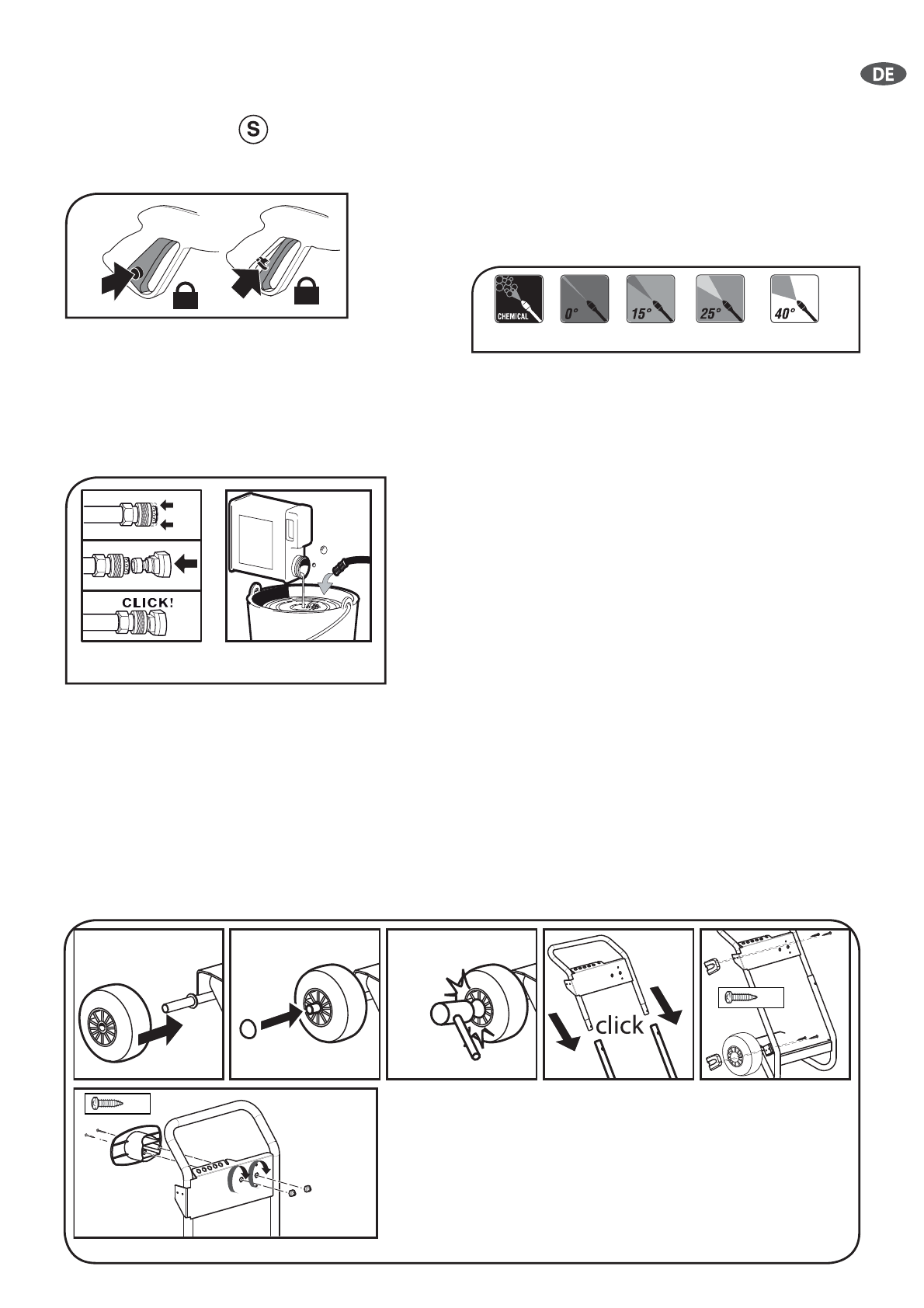 DE

S

CHEMICAL
0°
15°
25°
40°

CLICK!

click