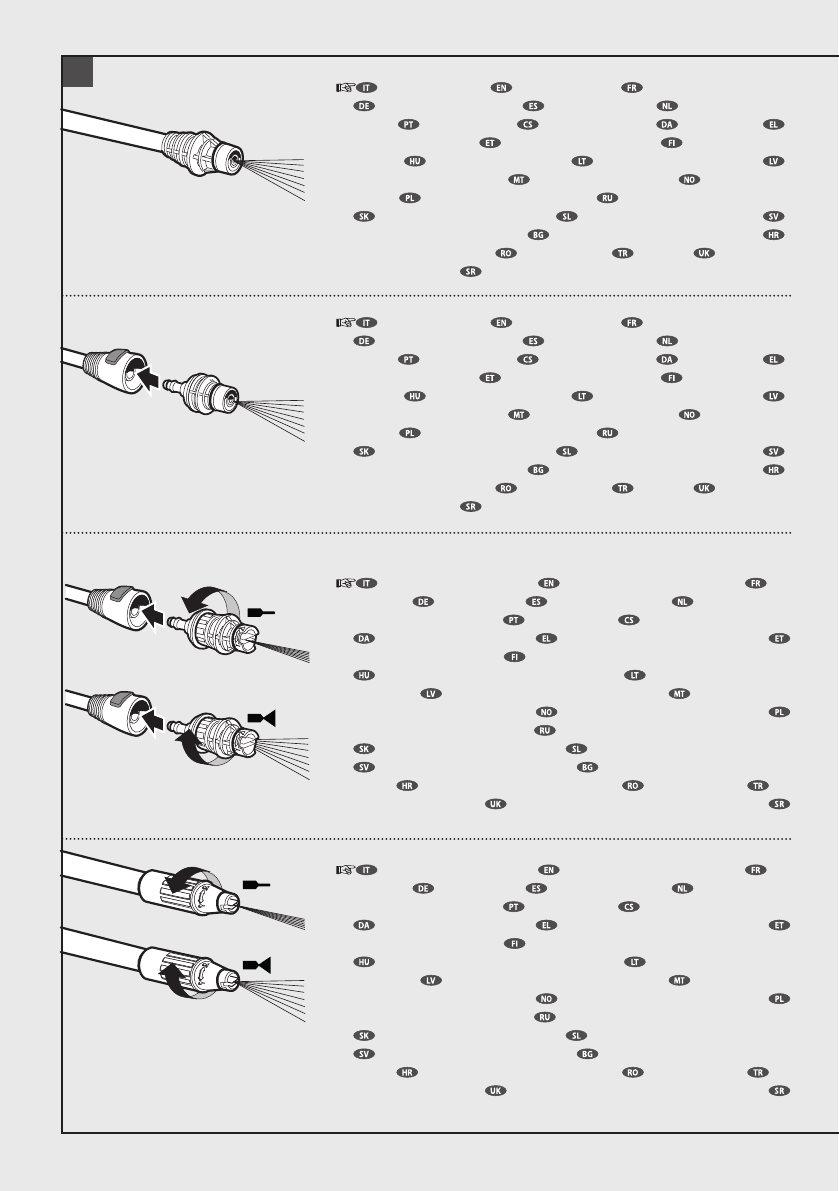 IT EN FR
DE ES NL
PT CS DA EL
ET FI
HU LT LV
MT NO
PL RU
SK SL SV
BG HR
RO TR UK
SR

IT EN FR
DE ES NL
PT CS DA EL
ET FI
HU LT LV
MT NO
PL RU
SK SL SV
BG HR
RO TR UK
SR

IT EN FR
DE ES NL
PT CS
DA EL ET
FI
HU LT
LV MT
NO PL
RU
SK SL
SV BG
HR RO TR
UK SR

IT EN FR
DE ES NL
PT CS
DA EL ET
FI
HU LT
LV MT
NO PL
RU
SK SL
SV BG
HR RO TR
UK SR