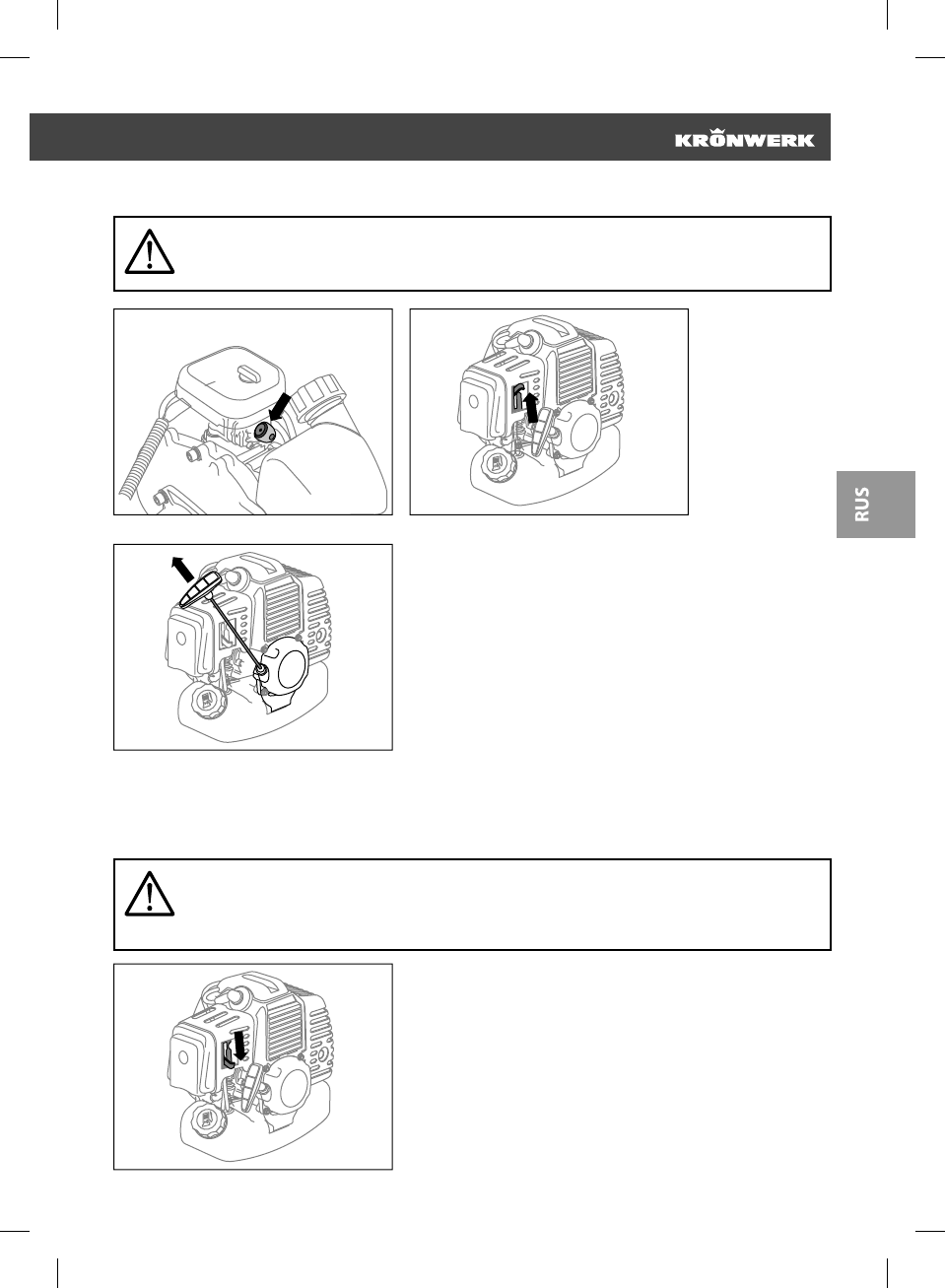 KRÖNWERK

RUS