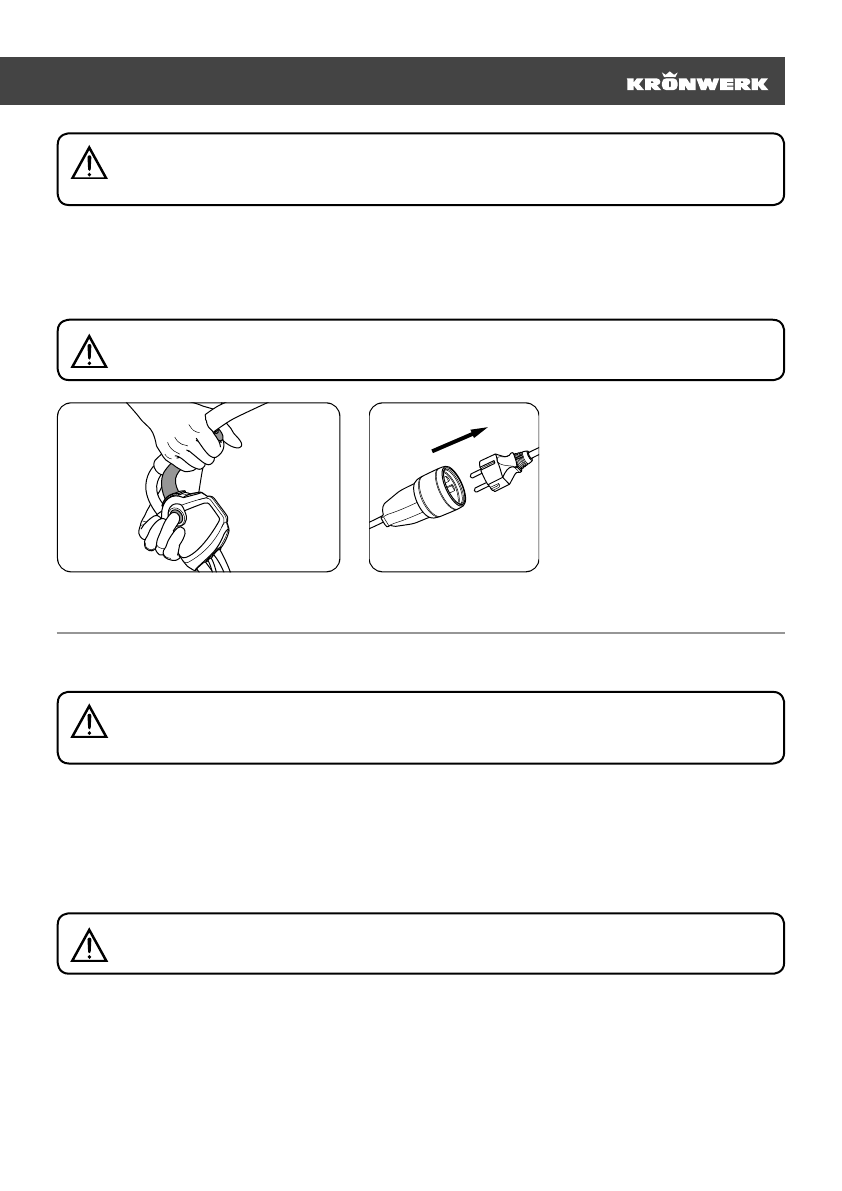 KRÖNWERK