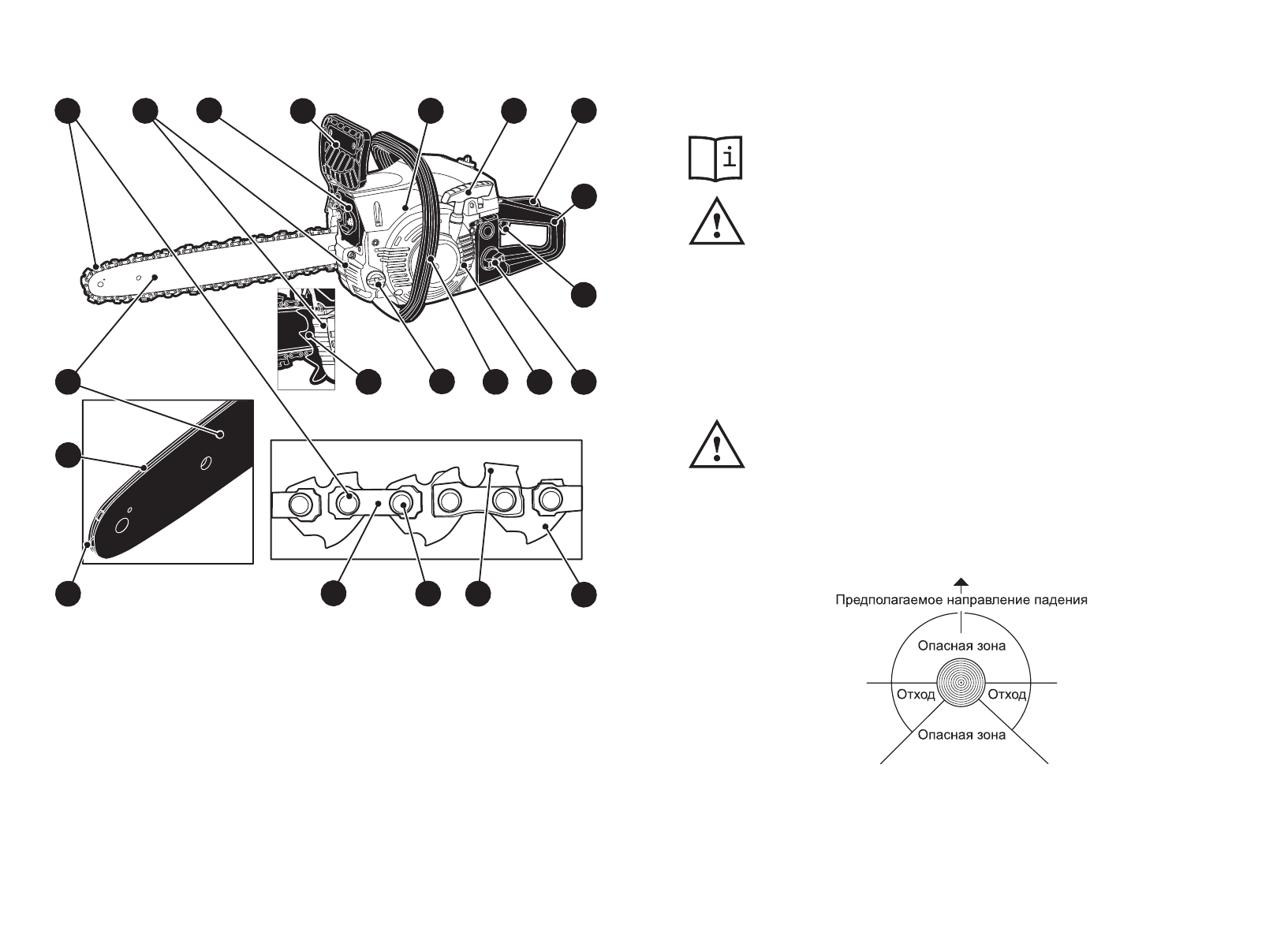 i

Предполагаемое направление падения

Опасная зона

Отход

Отход

Опасная зона